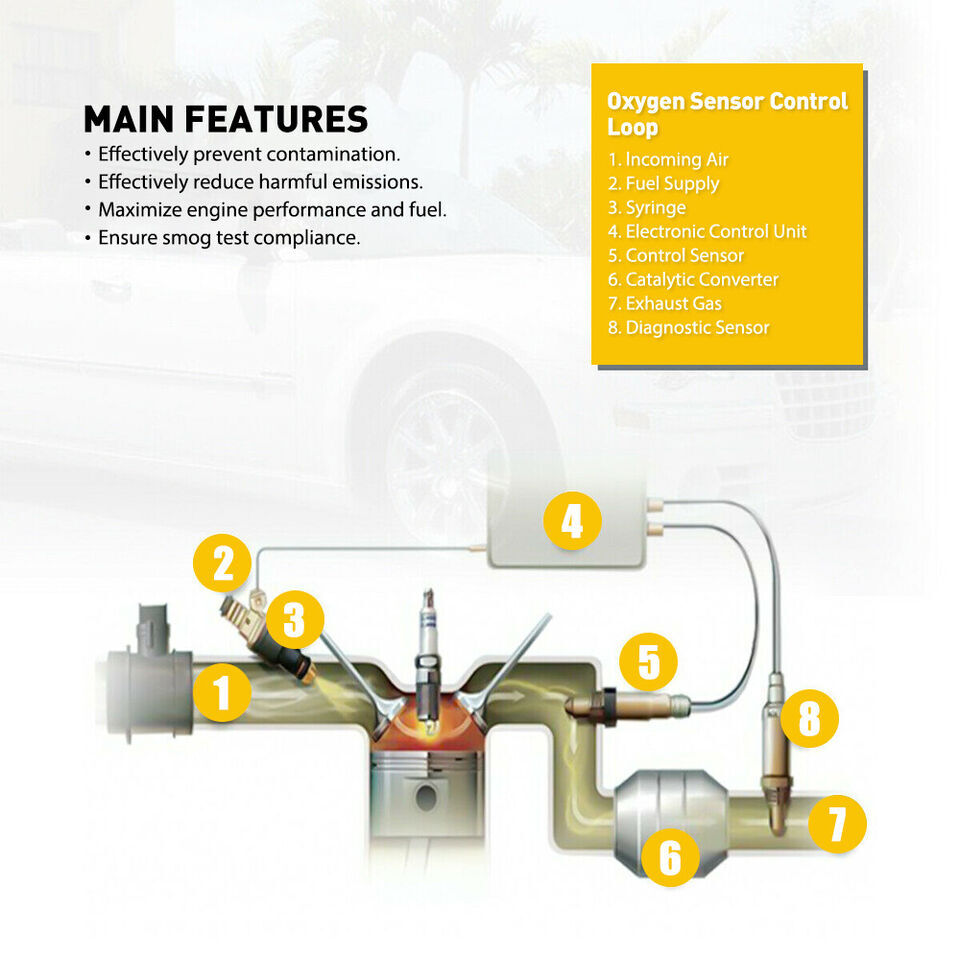 MAIN FEATURES
• Effectively prevent contamination.
• Effectively reduce harmful emissions.
• Maximize engine performance and fuel.
• Ensure smog test compliance.

Oxygen Sensor Control Loop
1. Incoming Air
2. Fuel Supply
3. Syringe
4. Electronic Control Unit
5. Control Sensor
6. Catalytic Converter
7. Exhaust Gas
8. Diagnostic Sensor

4
2
3
1
5
8
7
6