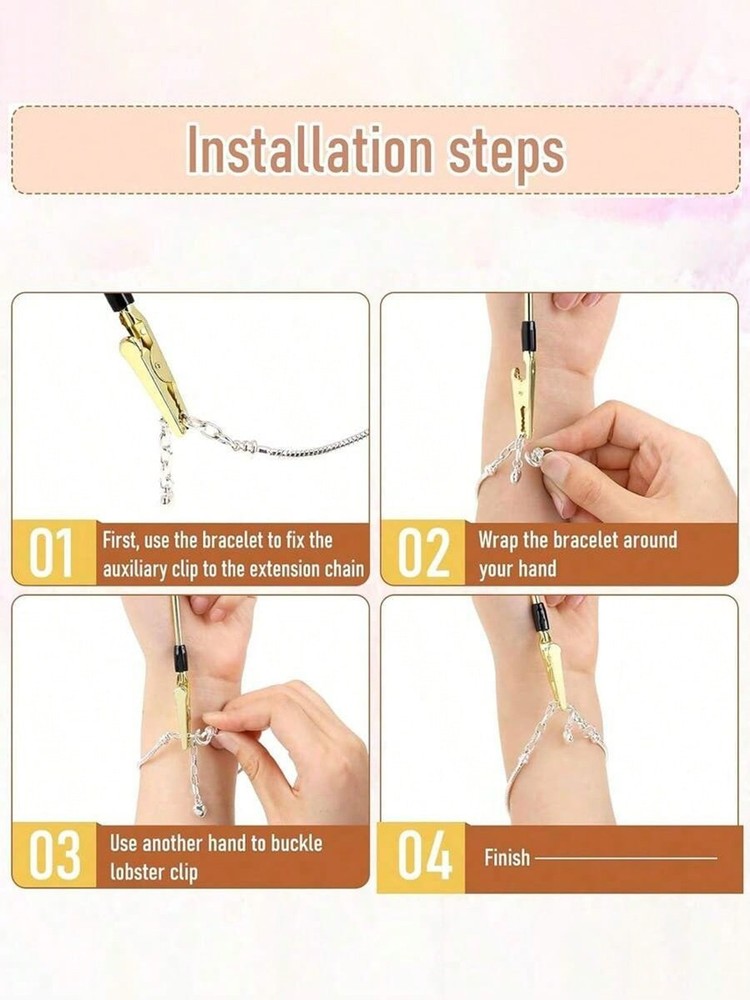 Installation steps

01 First, use the bracelet to fix the auxiliary clip to the extension chain

02 Wrap the bracelet around your hand

03 Use another hand to buckle lobster clip

04 Finish