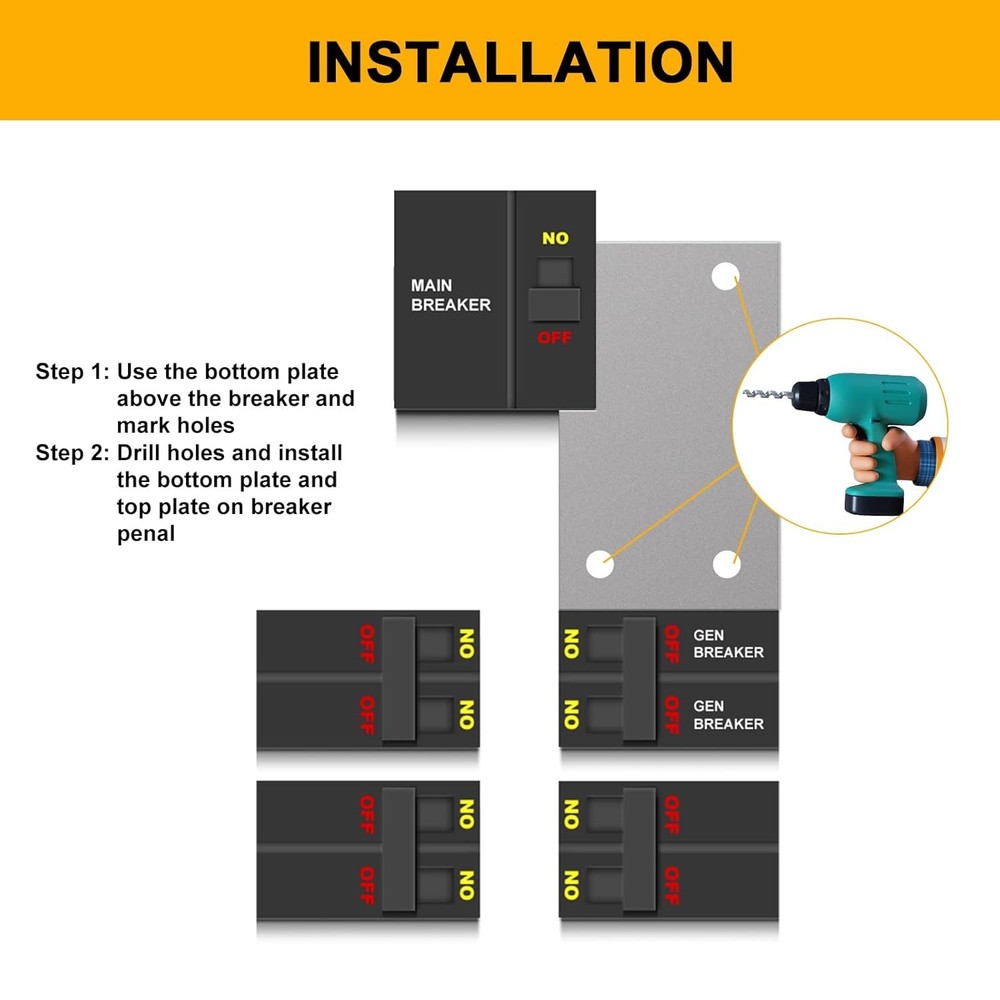 INSTALLATION

MAIN BREAKER

NO

OFF

Step 1: Use the bottom plate above the breaker and mark holes

Step 2: Drill holes and install the bottom plate and top plate on breaker penal

OFF NO
OFF NO

NO OFF GEN BREAKER
NO OFF GEN BREAKER

OFF NO
OFF NO

NO OFF
NO OFF