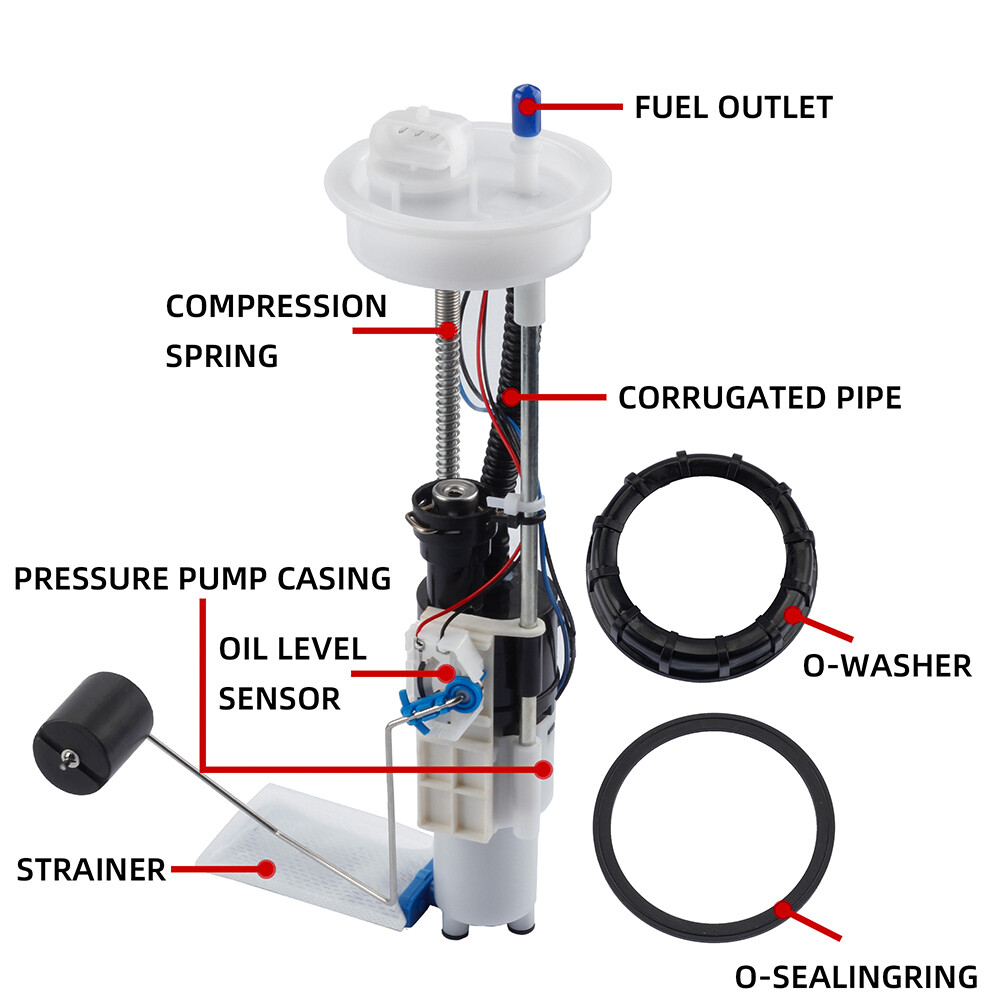 FUEL OUTLET

COMPRESSION SPRING

CORRUGATED PIPE

PRESSURE PUMP CASING

OIL LEVEL SENSOR

O-WASHER

STRAINER

O-SEALINGRING