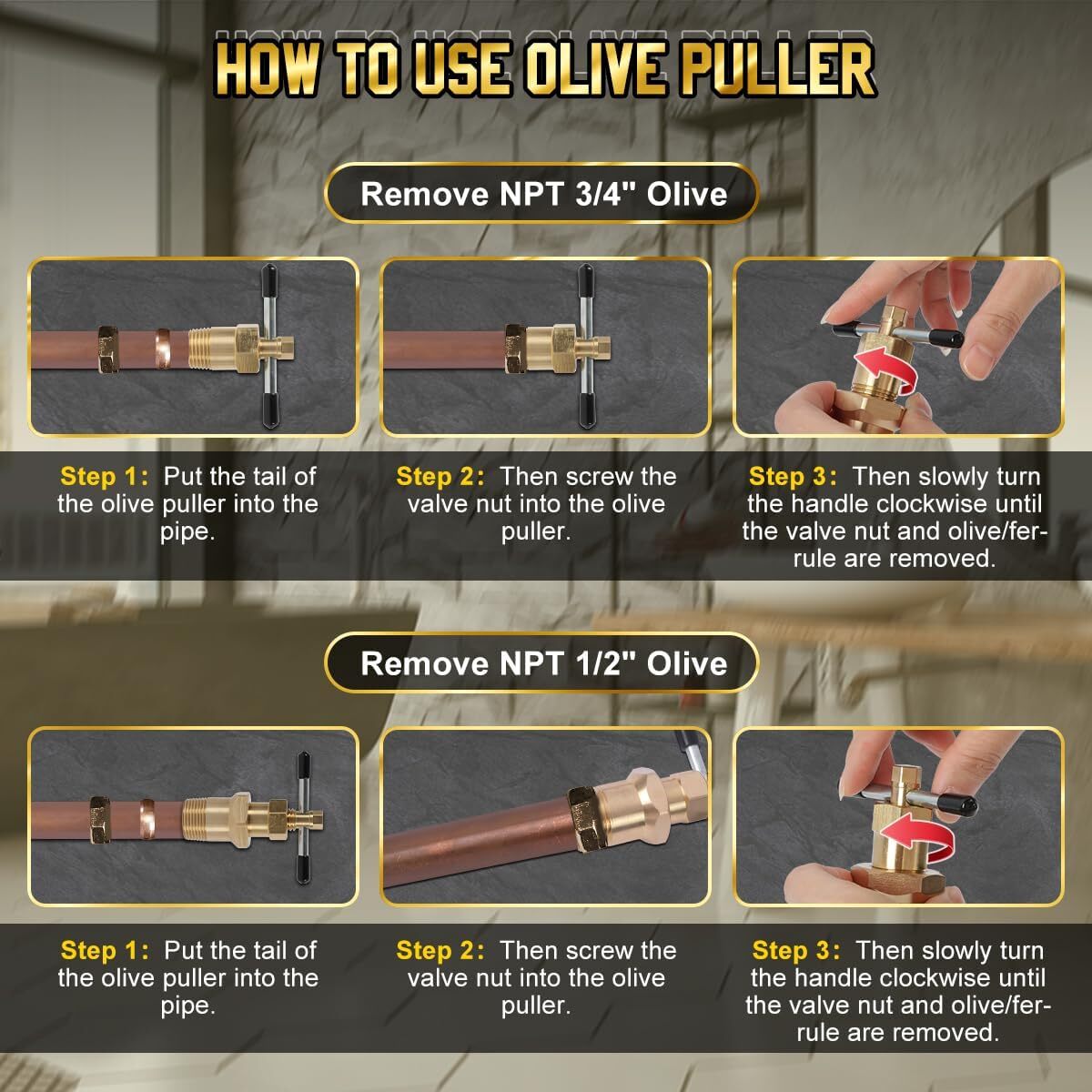 HOW TO USE OLIVE PULLER

Remove NPT 3/4" Olive

Step 1: Put the tail of the olive puller into the pipe.

Step 2: Then screw the valve nut into the olive puller.

Step 3: Then slowly turn the handle clockwise until the valve nut and olive/ferrule are removed.

Remove NPT 1/2" Olive

Step 1: Put the tail of the olive puller into the pipe.

Step 2: Then screw the valve nut into the olive puller.

Step 3: Then slowly turn the handle clockwise until the valve nut and olive/ferrule are removed.