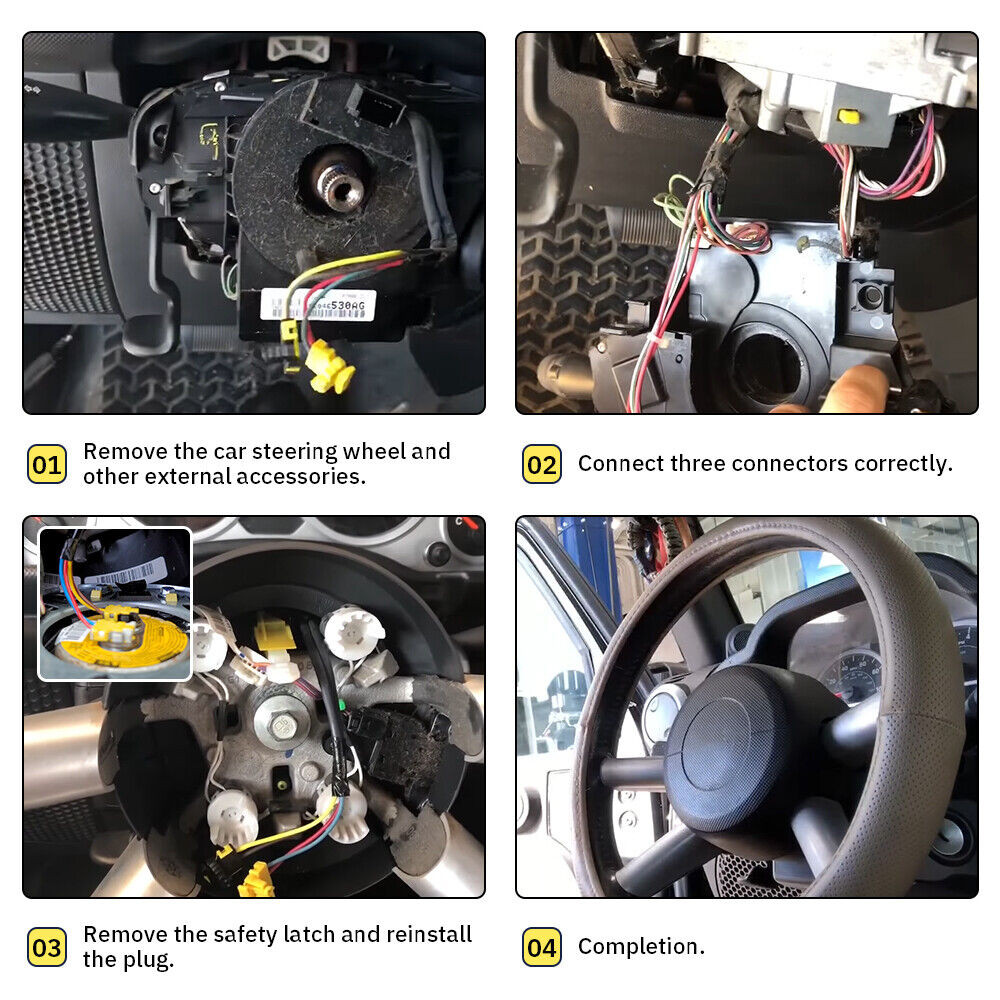 530AG

01 Remove the car steering wheel and other external accessories.

02 Connect three connectors correctly.

03 Remove the safety latch and reinstall the plug.

04 Completion.