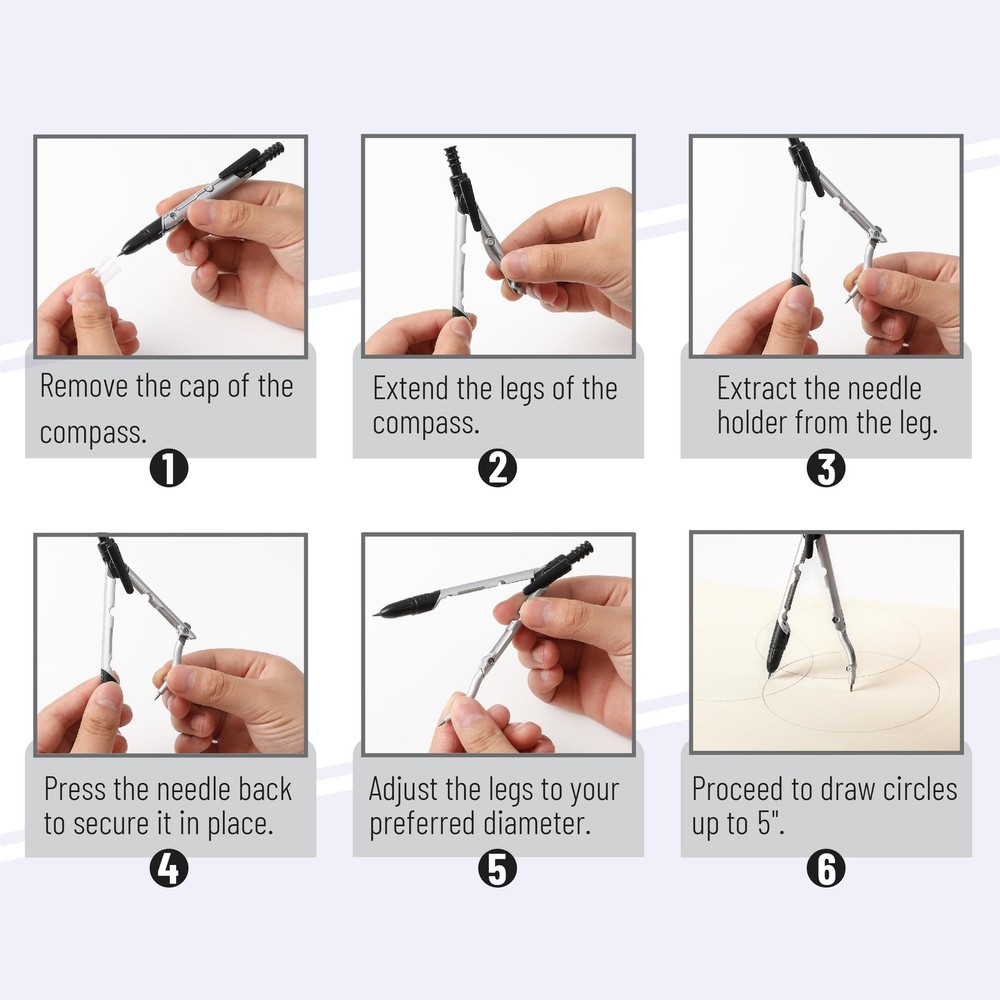 Remove the cap of the compass.

1

Extend the legs of the compass.

2

Extract the needle holder from the leg.

3

Press the needle back to secure it in place.

4

Adjust the legs to your preferred diameter.

5

Proceed to draw circles up to 5".

6