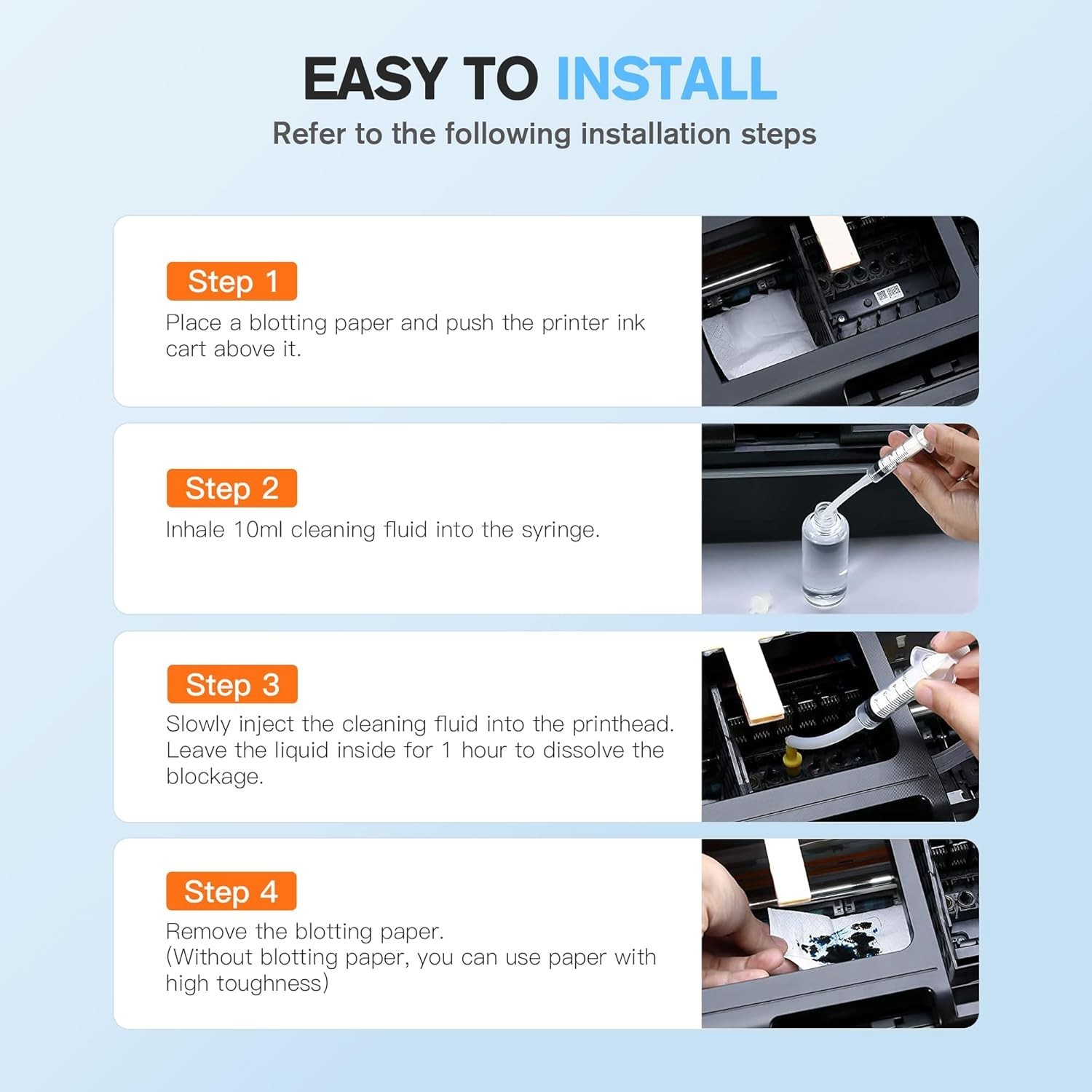 EASY TO INSTALL

Refer to the following installation steps

Step 1

Place a blotting paper and push the printer ink cart above it.

Step 2

Inhale 10ml cleaning fluid into the syringe.

Step 3

Slowly inject the cleaning fluid into the printhead. Leave the liquid inside for 1 hour to dissolve the blockage.

Step 4

Remove the blotting paper.
(Without blotting paper, you can use paper with high toughness)