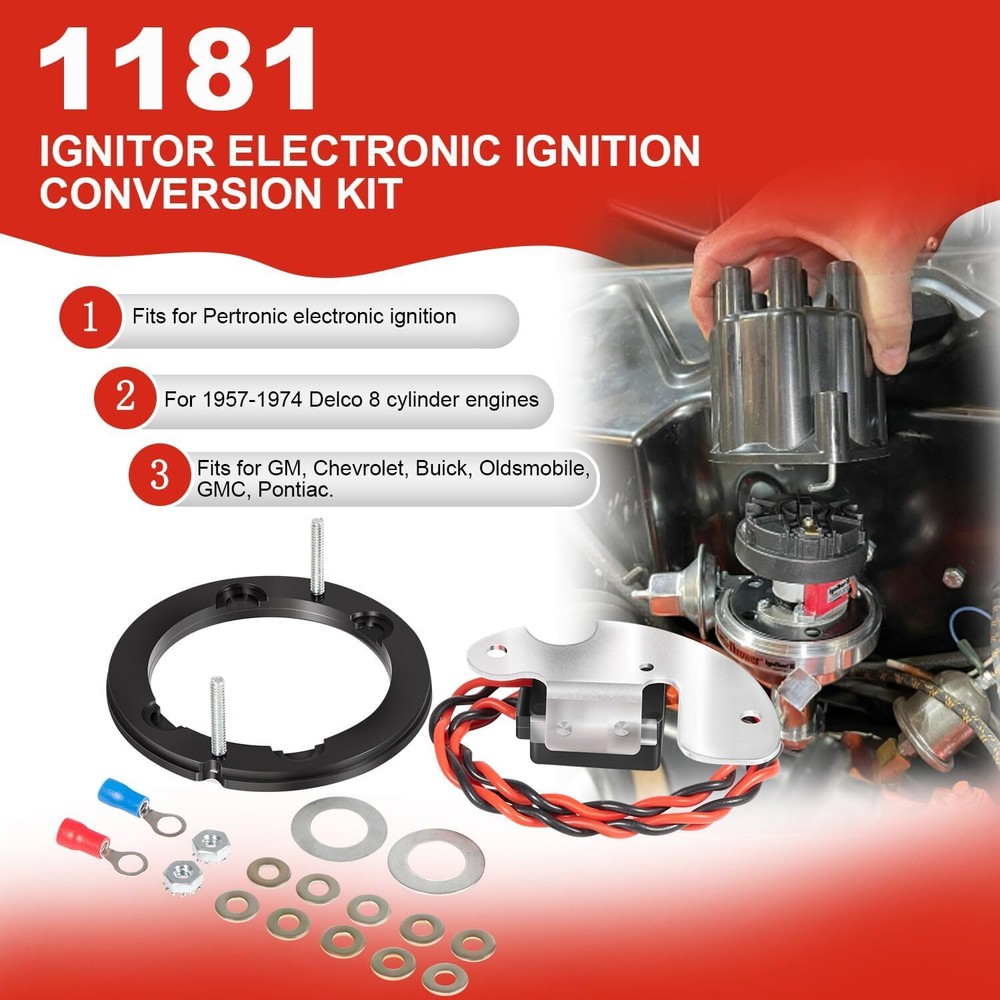 1181
IGNITOR ELECTRONIC IGNITION CONVERSION KIT

1 Fits for Pertronic electronic ignition

2 For 1957-1974 Delco 8 cylinder engines

3 Fits for GM, Chevrolet, Buick, Oldsmobile, GMC, Pontiac.