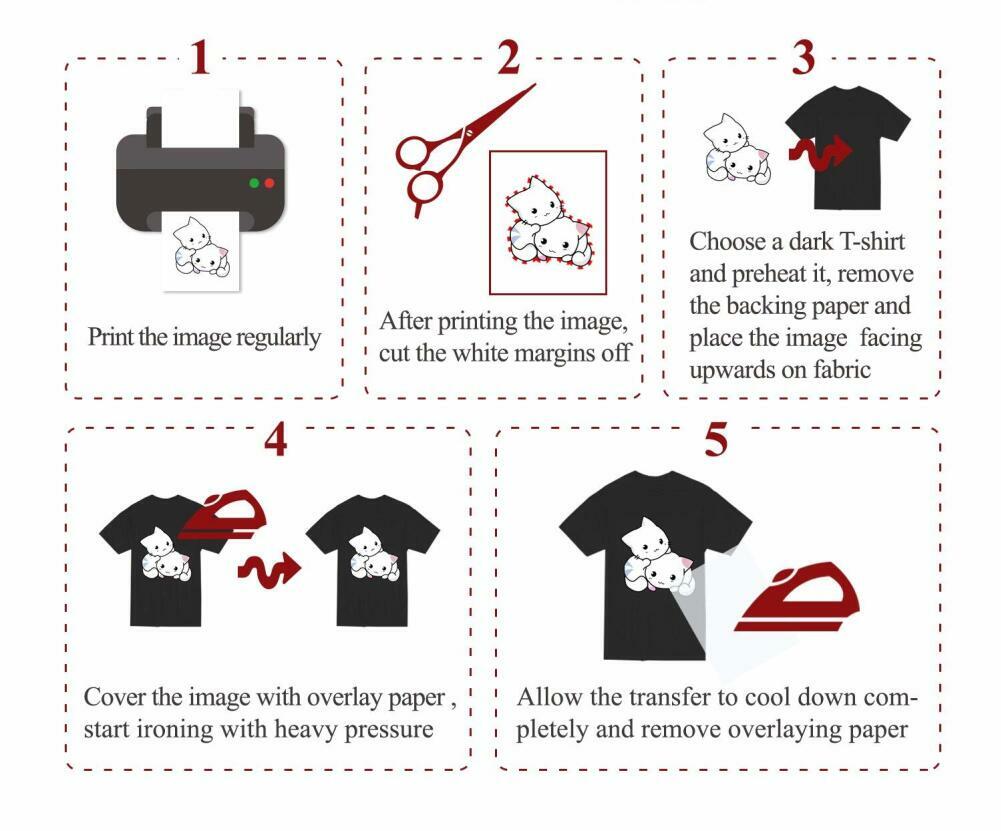 1

Print the image regularly

2

After printing the image, cut the white margins off

3

Choose a dark T-shirt and preheat it, remove the backing paper and place the image facing upwards on fabric

4

Cover the image with overlay paper , start ironing with heavy pressure

5

Allow the transfer to cool down completely and remove overlaying paper