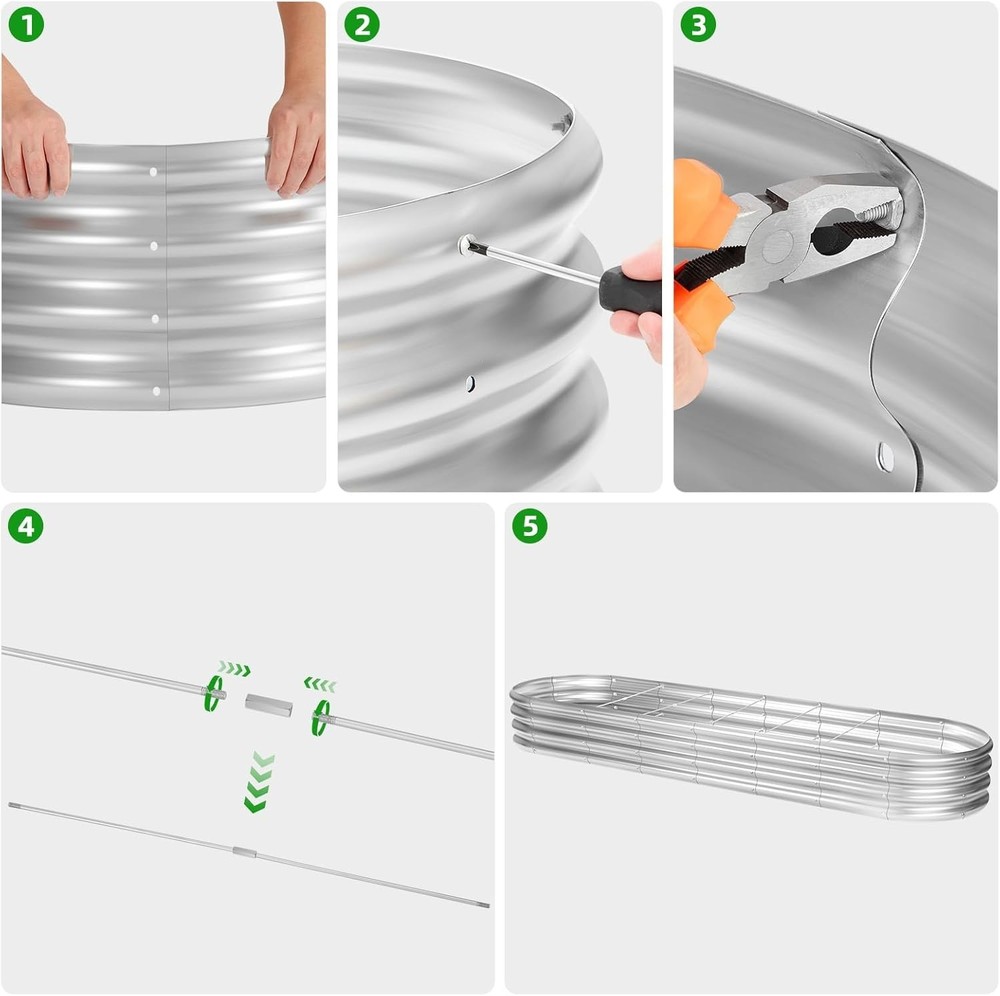 1

2

3

4

5