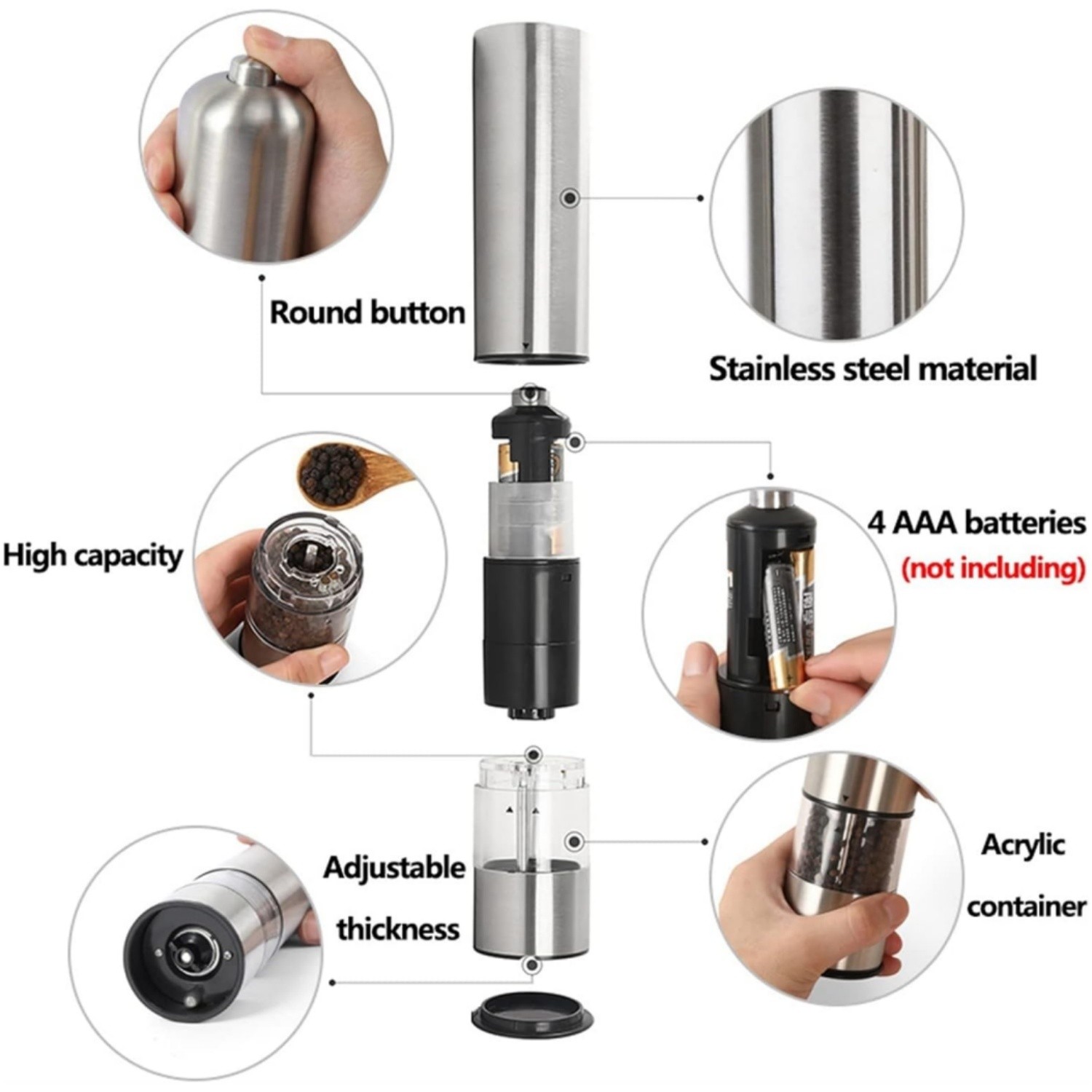 Round button

Stainless steel material

High capacity

4 AAA batteries
(not including)

Adjustable thickness

Acrylic container