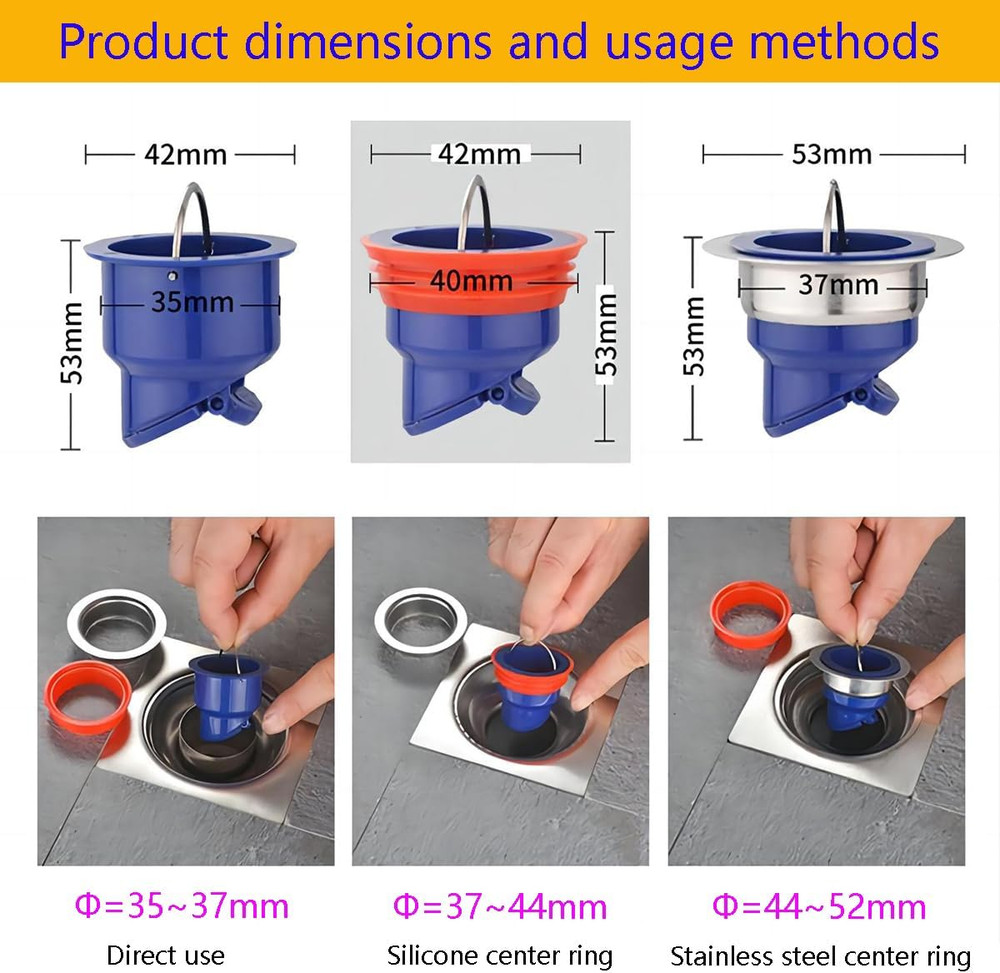 Product dimensions and usage methods

42mm
35mm
53mm

42mm
40mm
53mm

53mm
37mm
53mm

Φ=35~37mm
Direct use

Φ=37~44mm
Silicone center ring

Φ=44~52mm
Stainless steel center ring