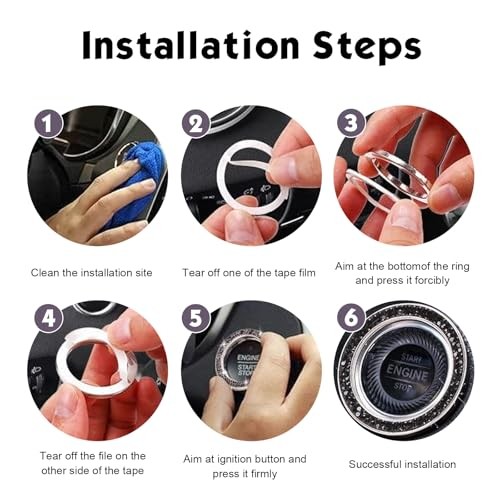 Installation Steps

1

Clean the installation site

2

Tear off one of the tape film

3

Aim at the bottomof the ring and press it forcibly

4

Tear off the file on the other side of the tape

5

ENGINE START STOP

Aim at ignition button and press it firmly

6

START ENGINE STOP

Successful installation