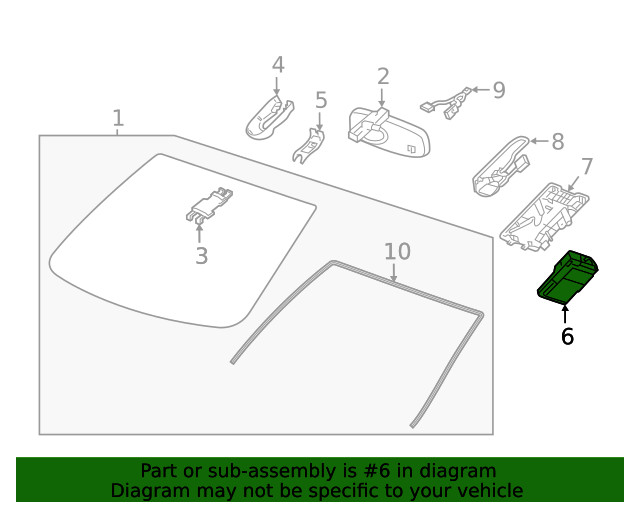 4
2
9
5
1
8
7
3
10
6

Part or sub-assembly is #6 in diagram
Diagram may not be specific to your vehicle