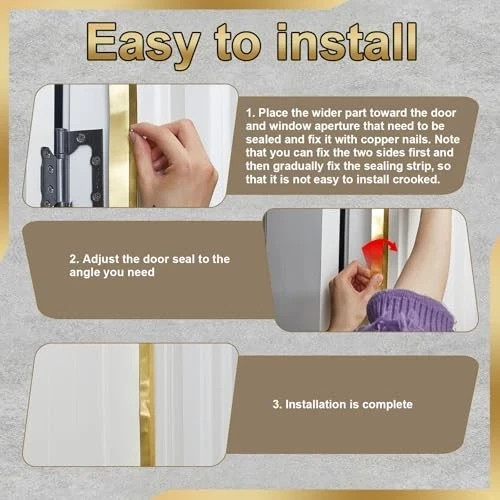 Easy to install

1. Place the wider part toward the door and window aperture that need to be sealed and fix it with copper nails. Note that you can fix the two sides first and then gradually fix the sealing strip, so that it is not easy to install crooked.

2. Adjust the door seal to the angle you need

3. Installation is complete