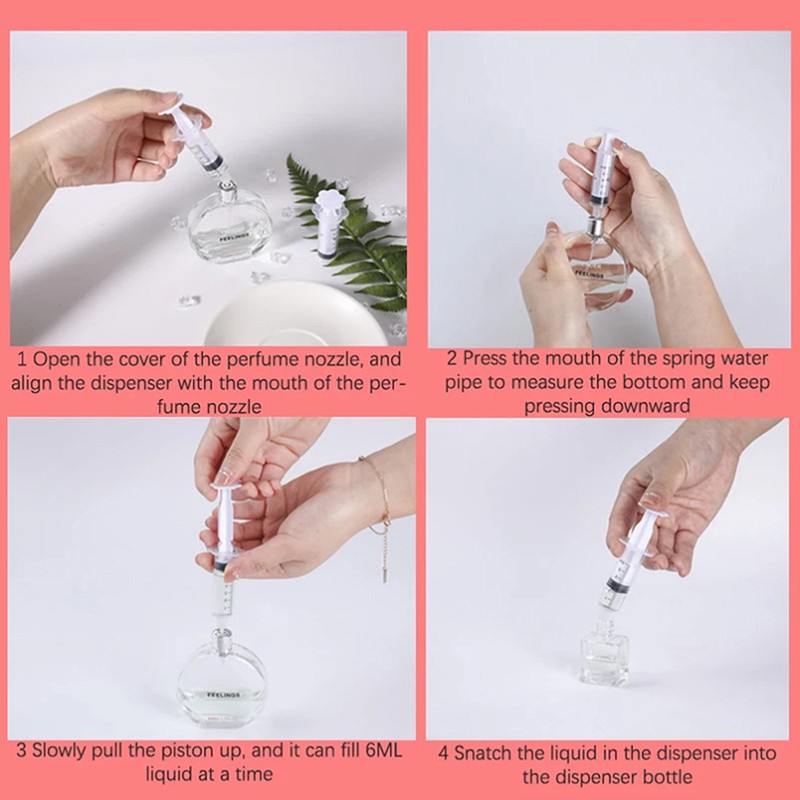 FEELINGS

1 Open the cover of the perfume nozzle, and align the dispenser with the mouth of the perfume nozzle

FEELINGS

2 Press the mouth of the spring water pipe to measure the bottom and keep pressing downward

FEELINGS

3 Slowly pull the piston up, and it can fill 6ML liquid at a time

4 Snatch the liquid in the dispenser into the dispenser bottle