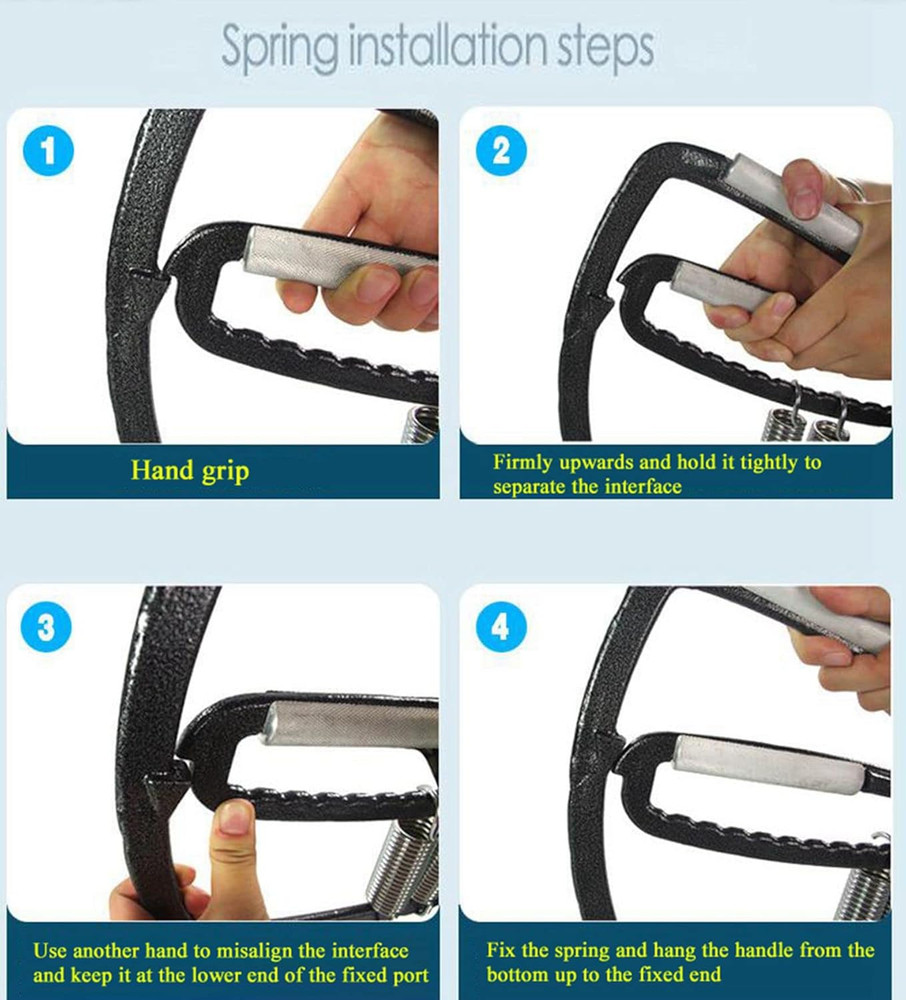 Spring installation steps

1

Hand grip

2

Firmly upwards and hold it tightly to separate the interface

3

Use another hand to misalign the interface and keep it at the lower end of the fixed port

4

Fix the spring and hang the handle from the bottom up to the fixed end