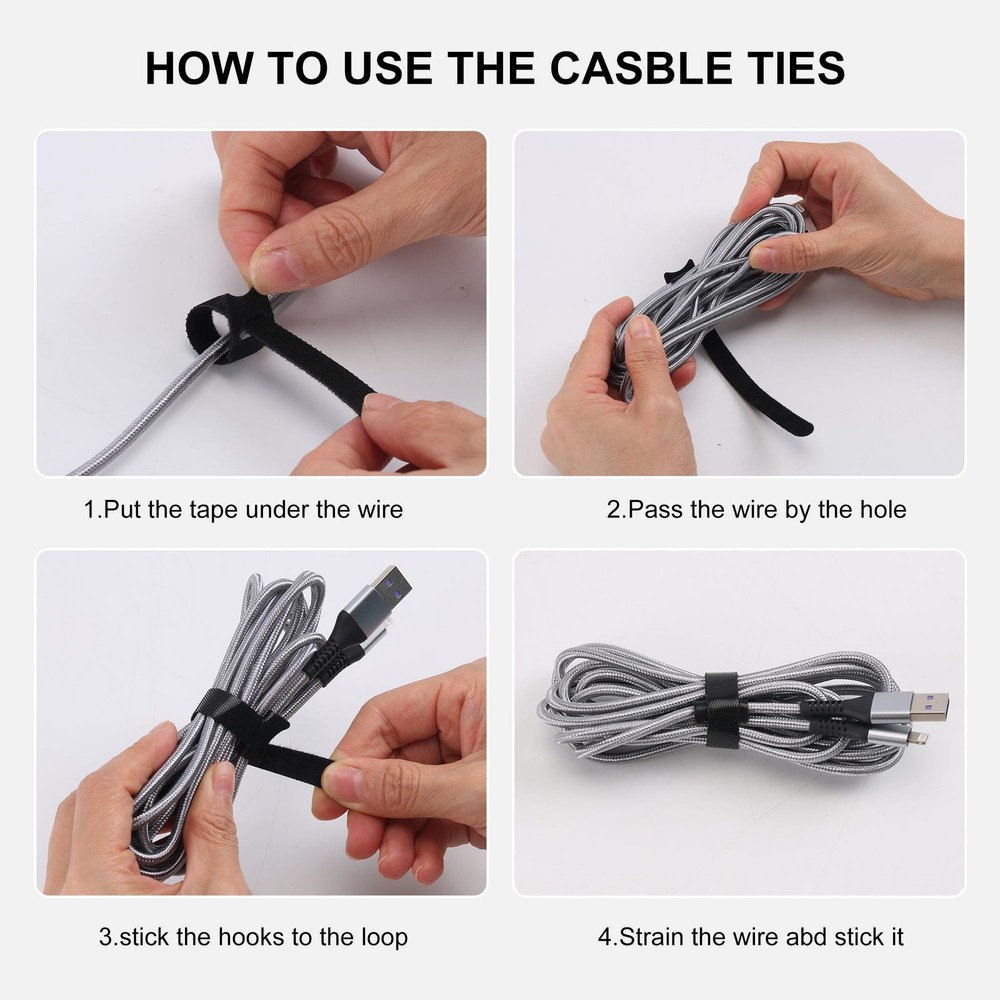 HOW TO USE THE CASBLE TIES

1.Put the tape under the wire

2.Pass the wire by the hole

3.stick the hooks to the loop

4.Strain the wire abd stick it