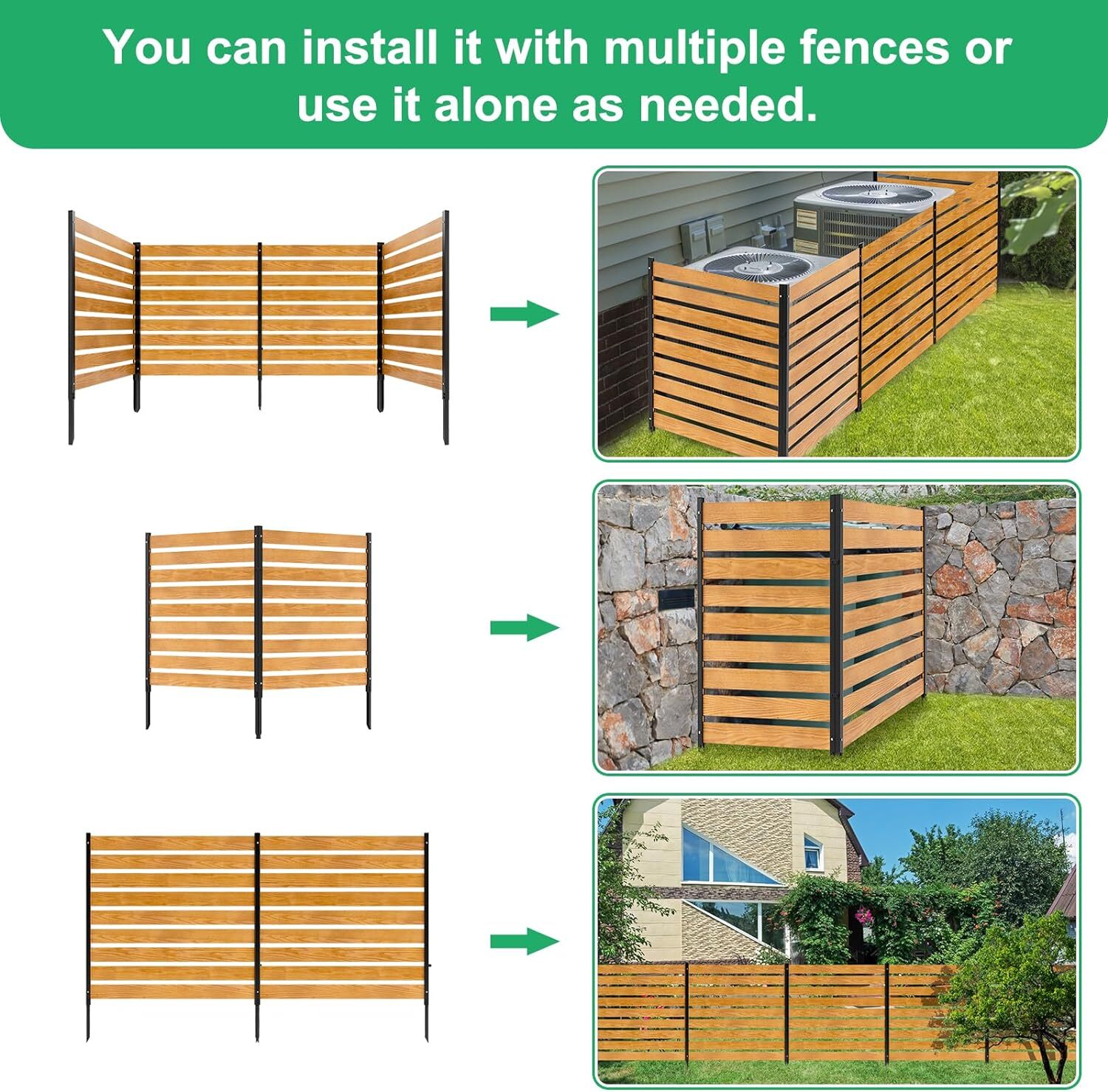 You can install it with multiple fences or use it alone as needed.