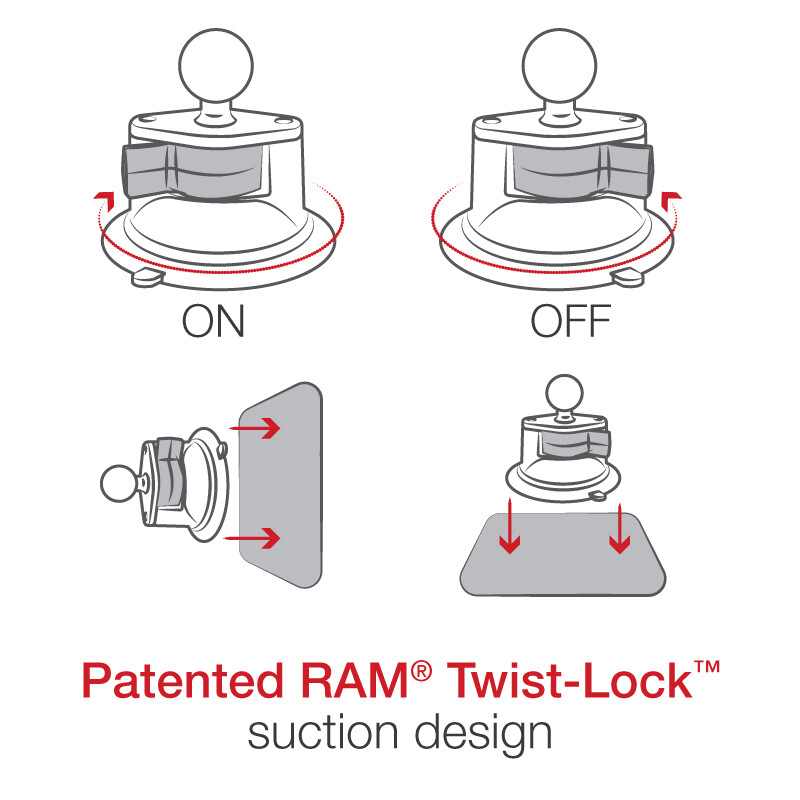 ON

OFF

Patented RAM® Twist-Lock™
suction design