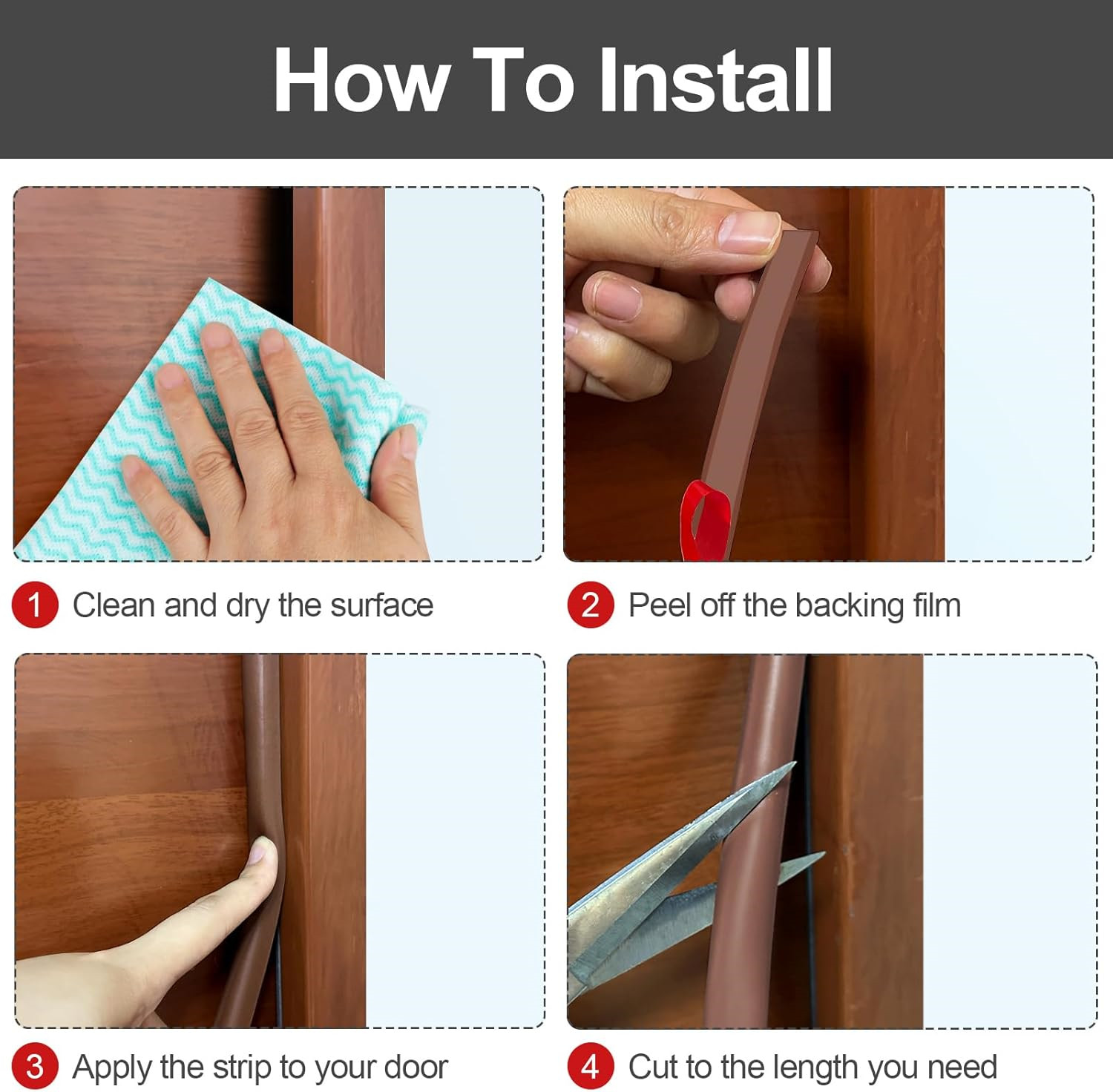 How To Install

1 Clean and dry the surface

2 Peel off the backing film

3 Apply the strip to your door

4 Cut to the length you need