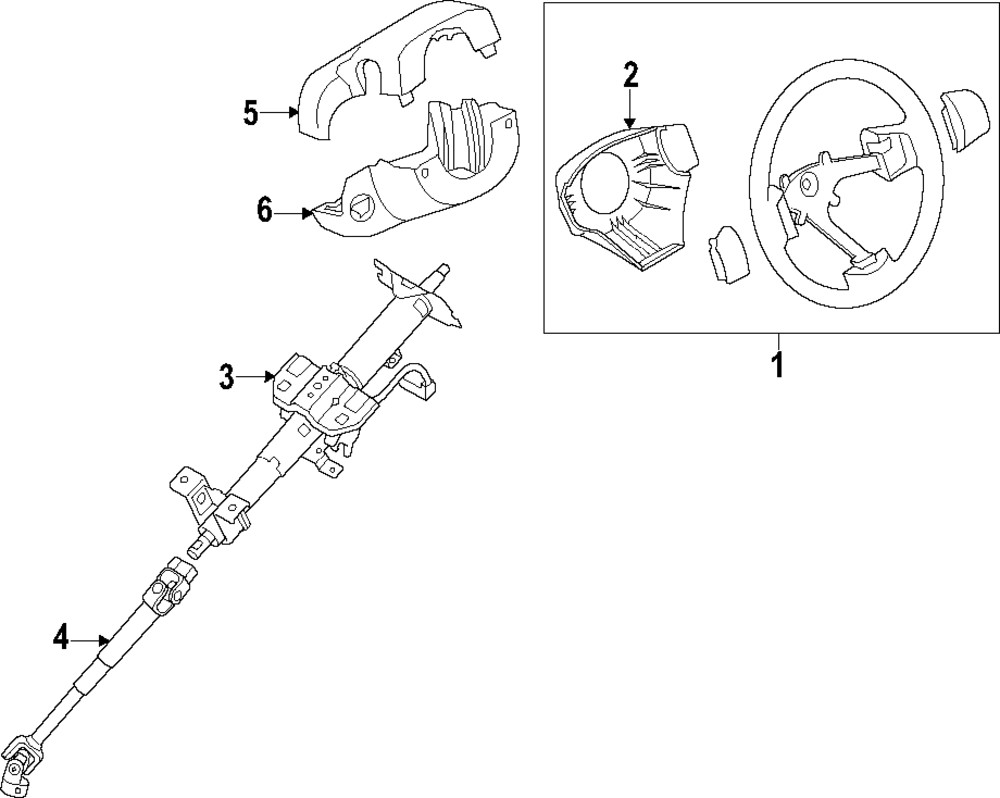 5
6
2
1
3
4