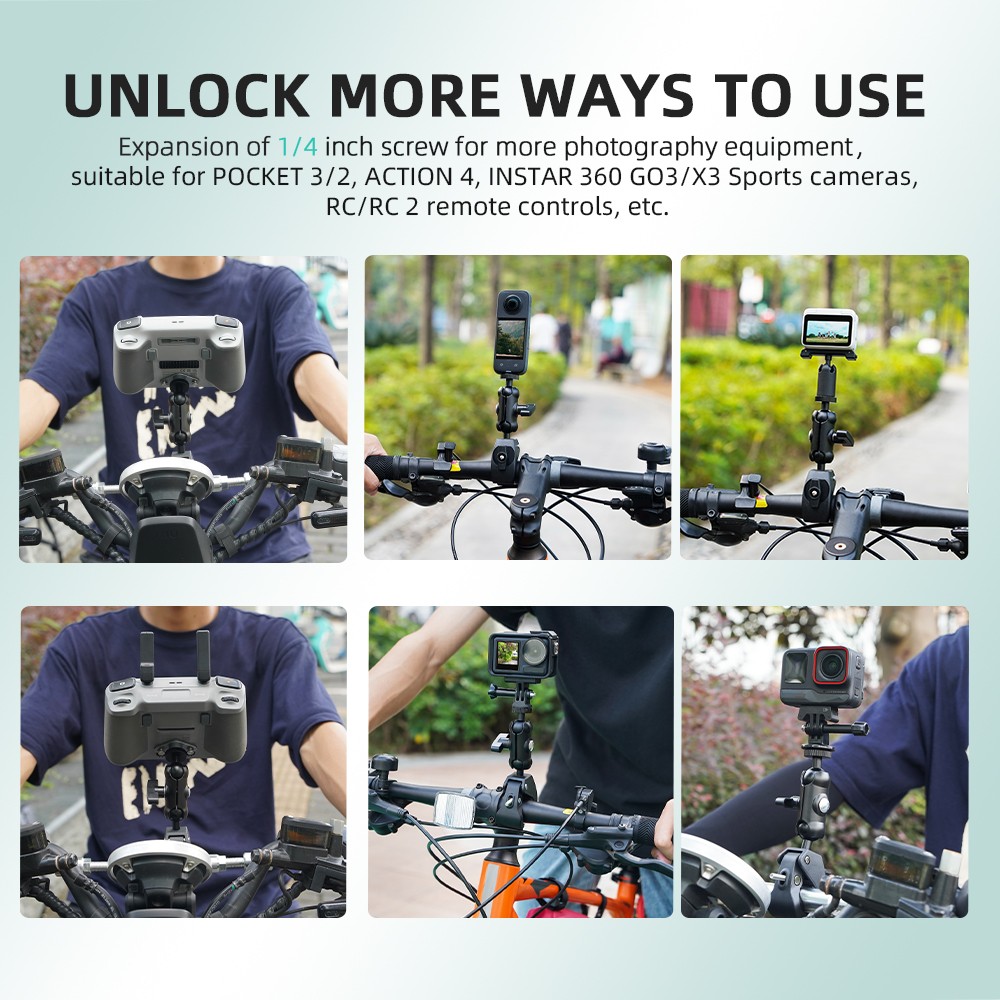 UNLOCK MORE WAYS TO USE

Expansion of 1/4 inch screw for more photography equipment, suitable for POCKET 3/2, ACTION 4, INSTAR 360 GO3/X3 Sports cameras, RC/RC 2 remote controls, etc.