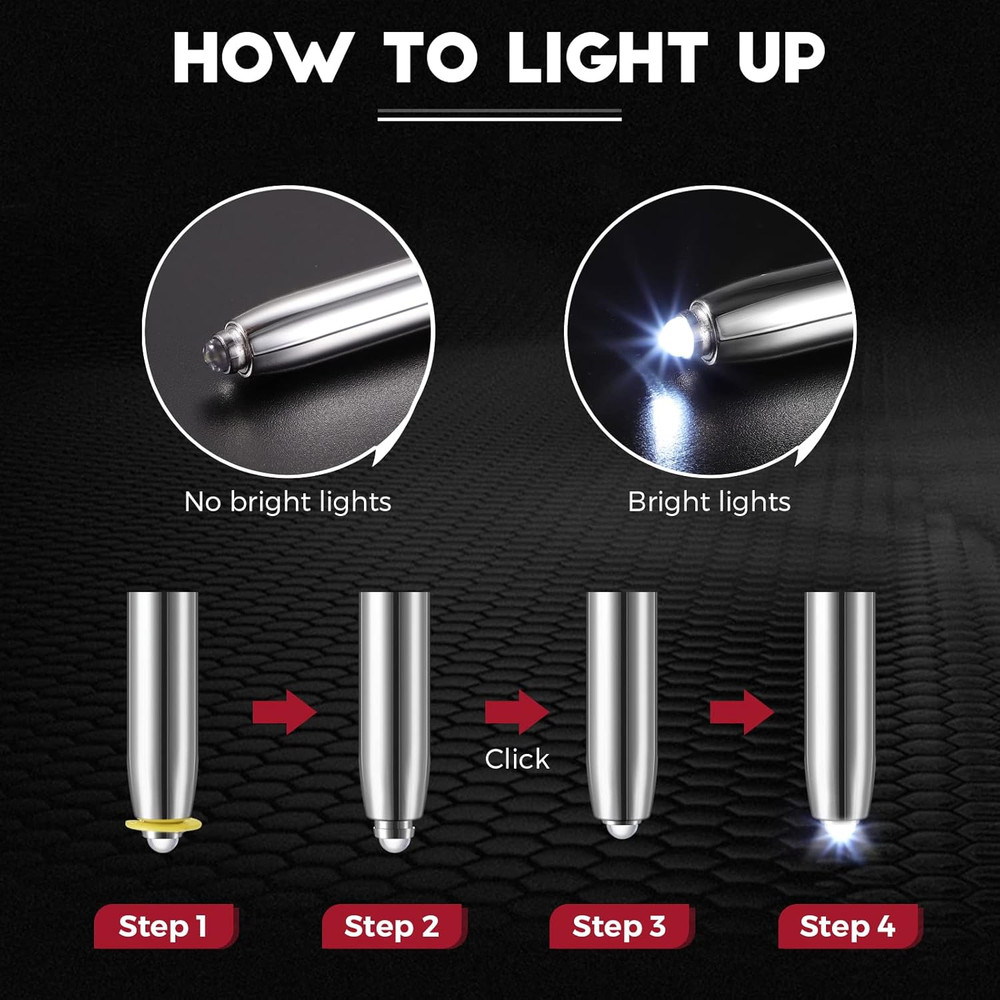 HOW TO LIGHT UP

No bright lights

Bright lights

Click

Step 1

Step 2

Step 3

Step 4