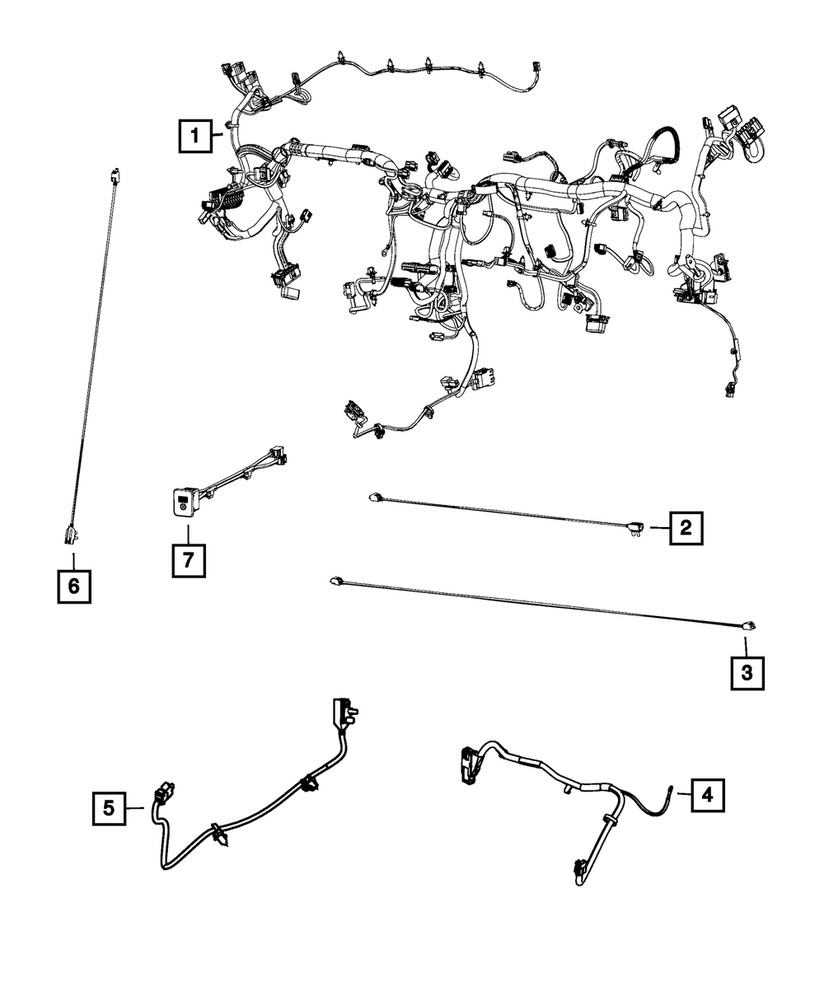 1
6
7
2
3
5
4