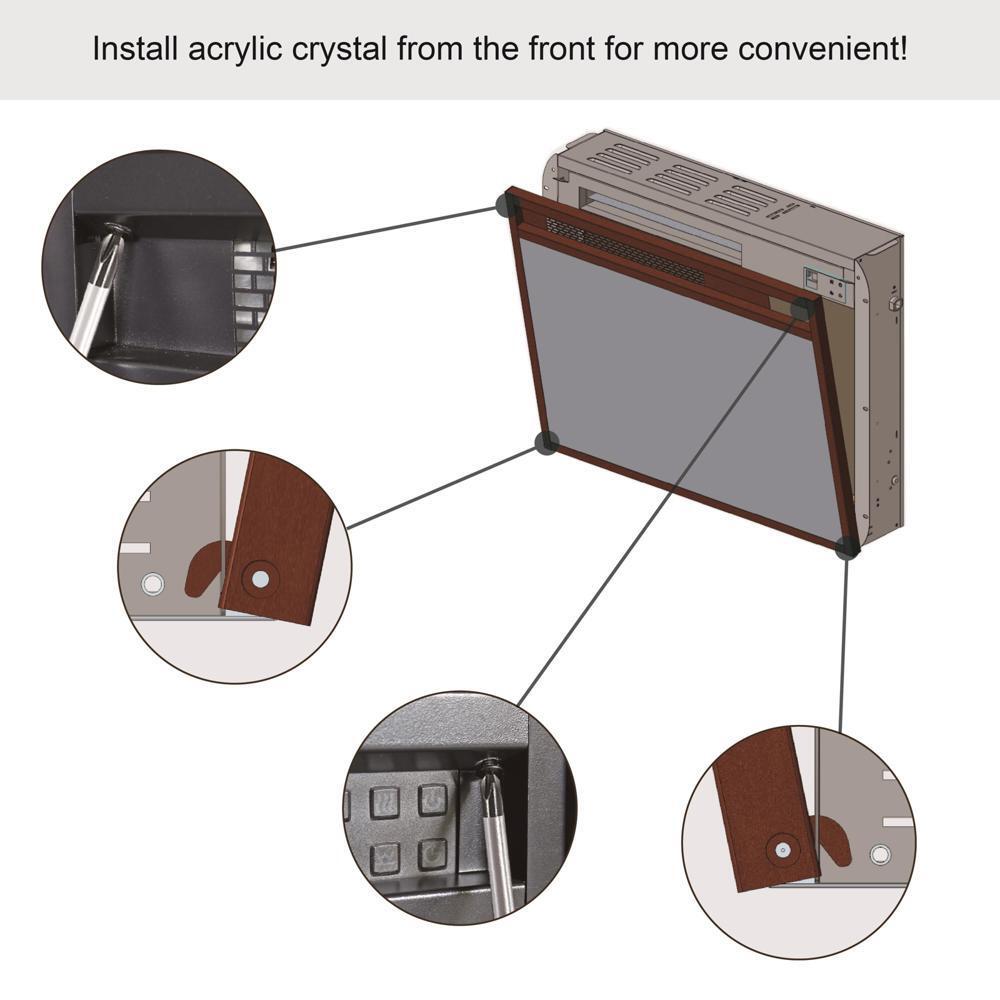 Install acrylic crystal from the front for more convenient!