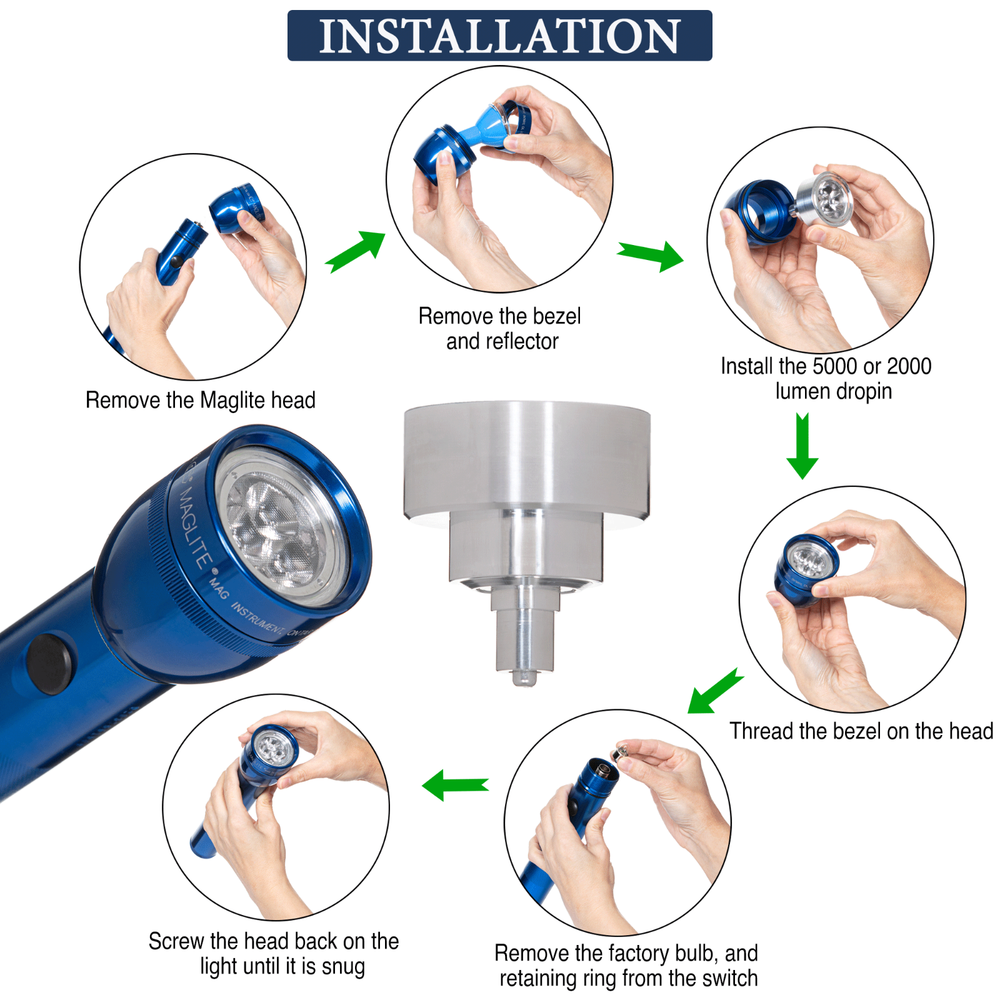 INSTALLATION

Remove the Maglite head

Remove the bezel and reflector

Install the 5000 or 2000 lumen dropin

Thread the bezel on the head

Remove the factory bulb, and retaining ring from the switch

Screw the head back on the light until it is snug

MAGLITE MAG INSTRUMENT