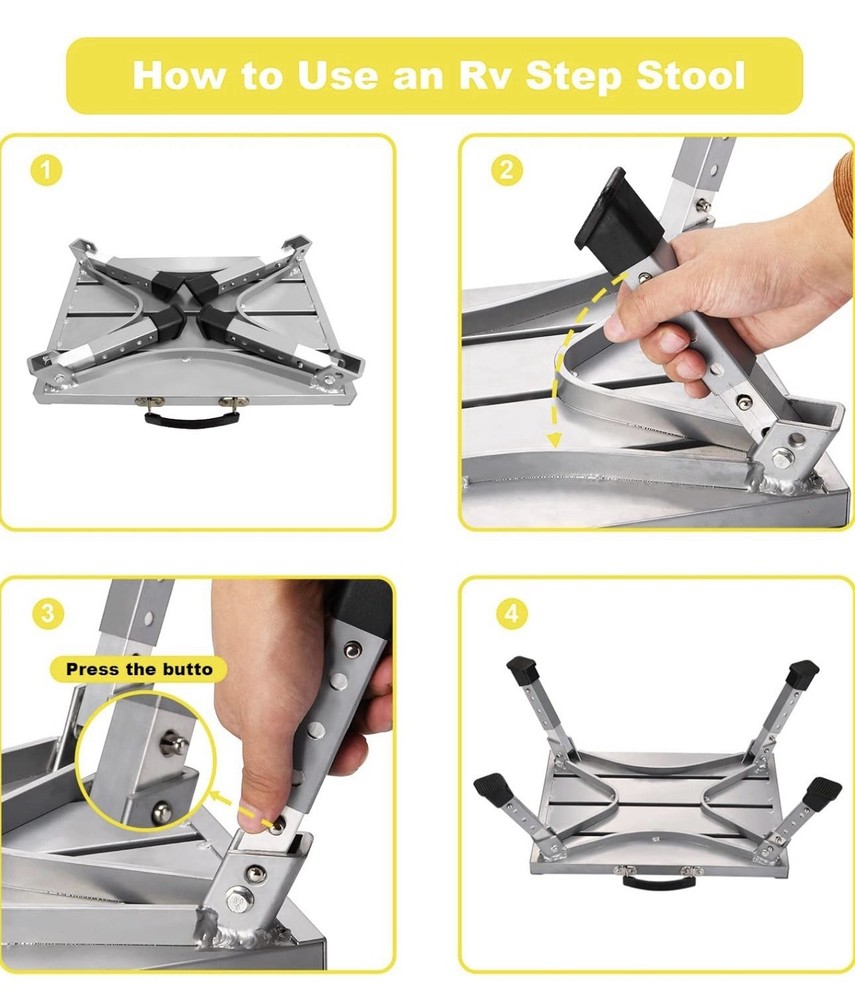 How to Use an Rv Step Stool

1

2

3

Press the butto

4