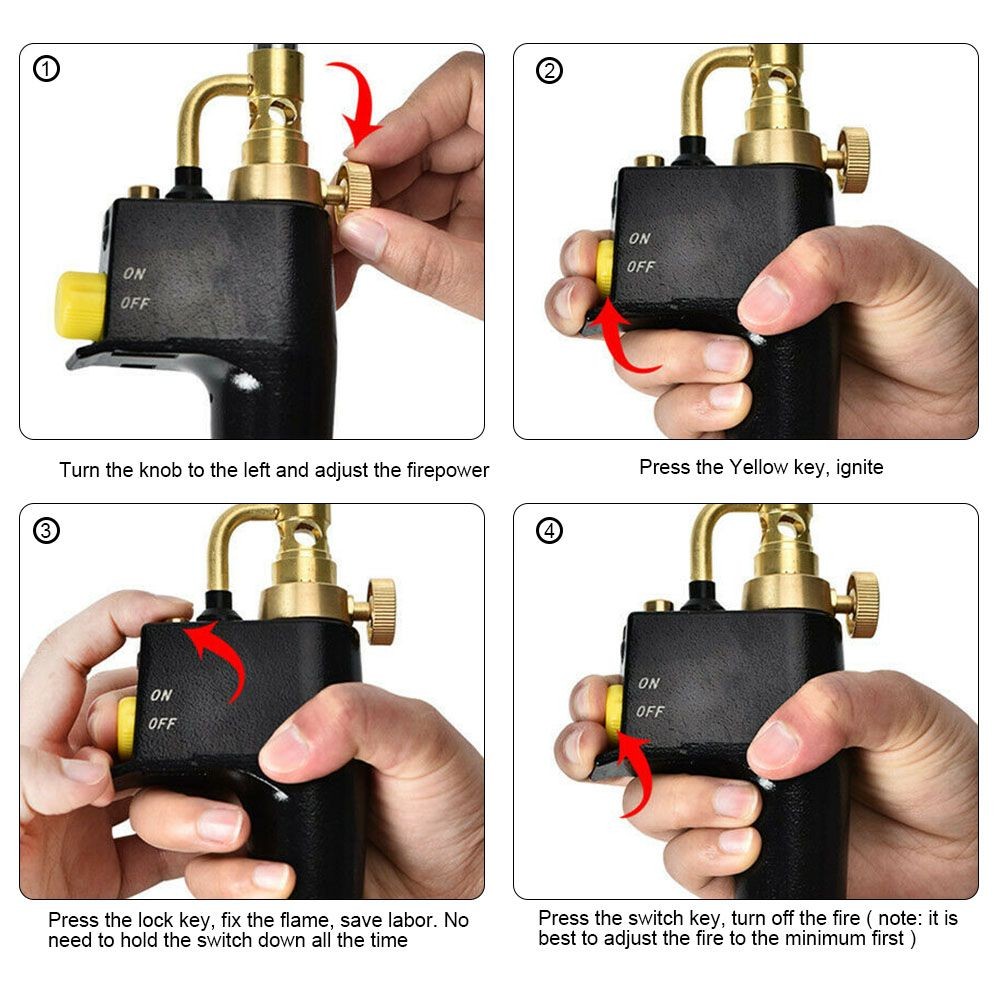 ①

ON
OFF

Turn the knob to the left and adjust the firepower

②

ON
OFF

Press the Yellow key, ignite

③

ON
OFF

Press the lock key, fix the flame, save labor. No need to hold the switch down all the time

④

ON
OFF

Press the switch key, turn off the fire ( note: it is best to adjust the fire to the minimum first )