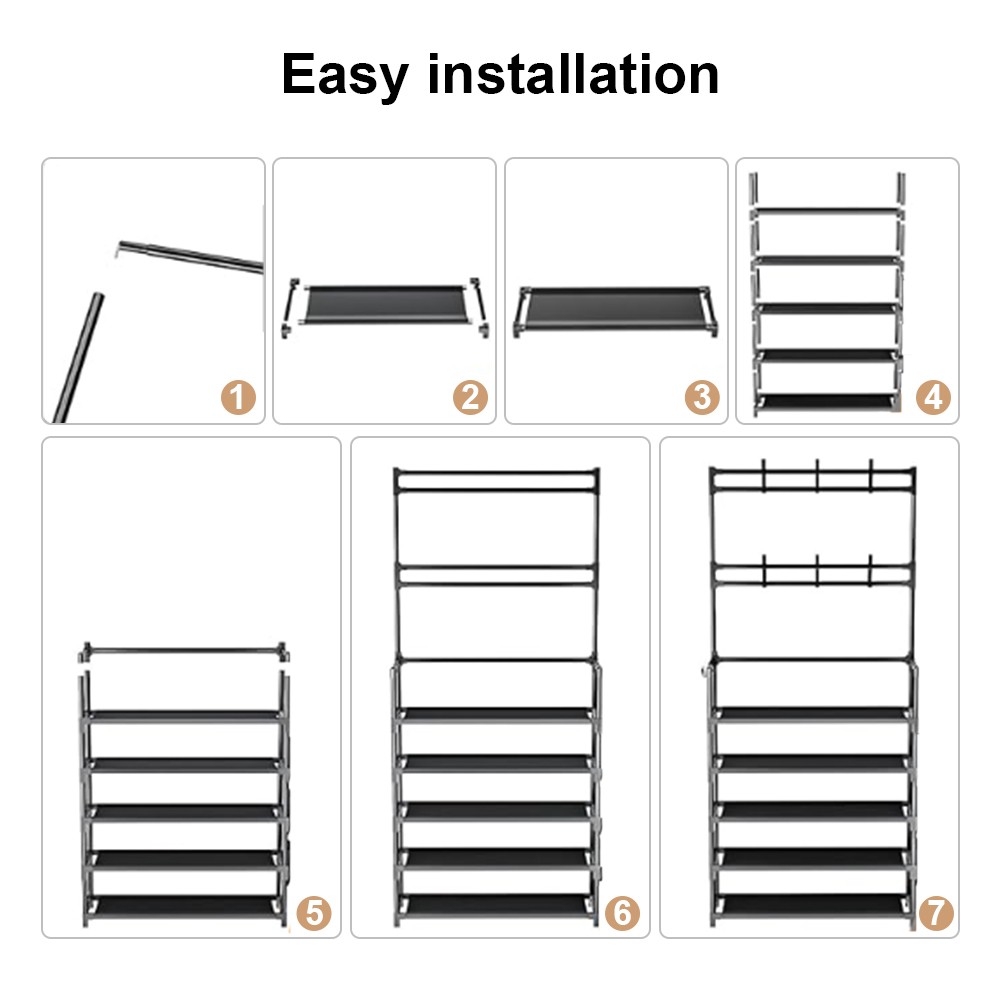 Easy installation

1

2

3

4

5

6

7