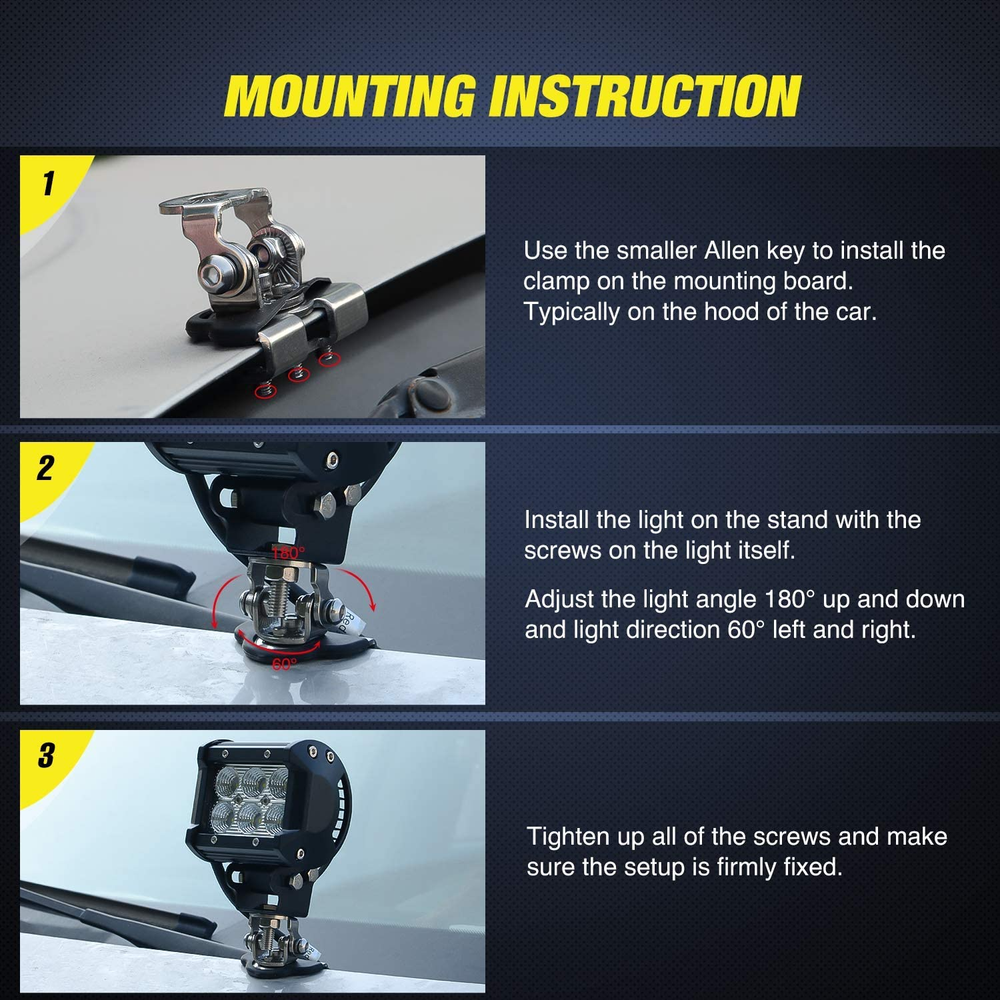 MOUNTING INSTRUCTION

1

Use the smaller Allen key to install the clamp on the mounting board. Typically on the hood of the car.

2

180°

60°

Install the light on the stand with the screws on the light itself.

Adjust the light angle 180° up and down and light direction 60° left and right.

3

Tighten up all of the screws and make sure the setup is firmly fixed.