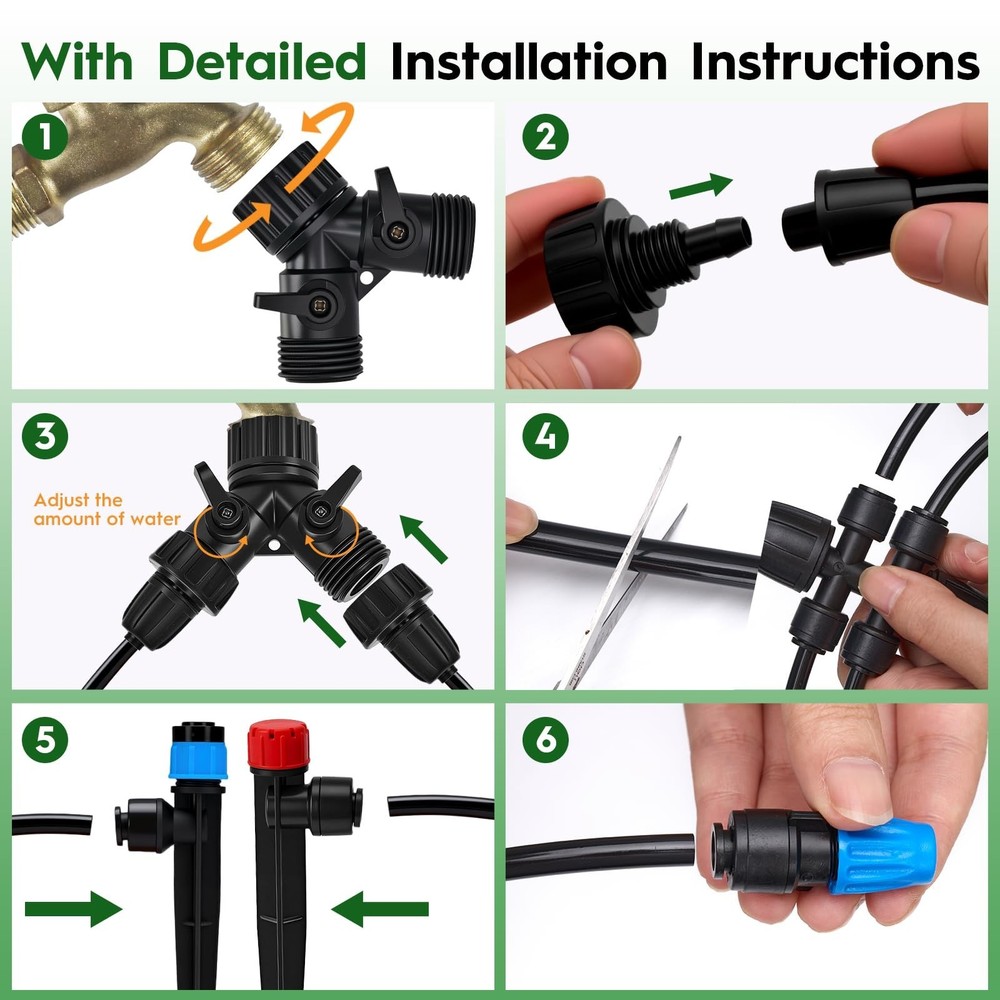 With Detailed Installation Instructions

1

2

3

Adjust the amount of water

4

5

6