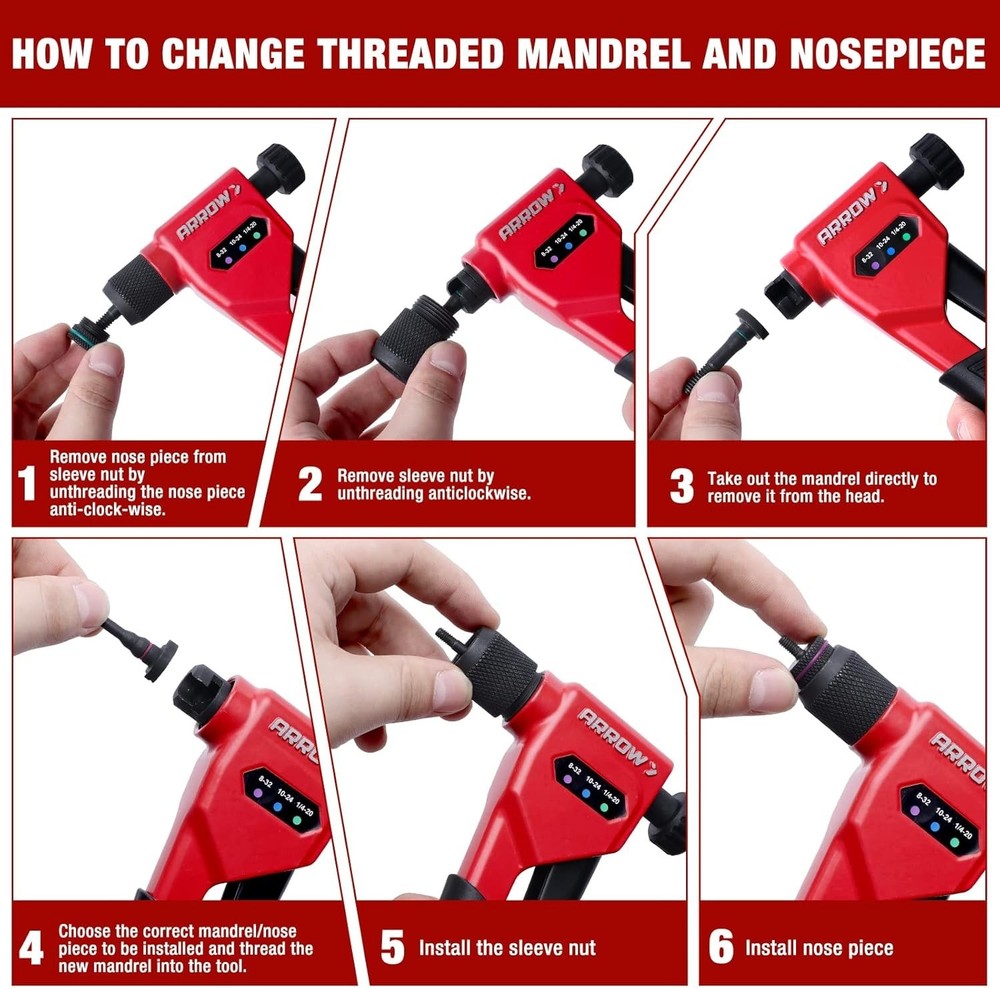 HOW TO CHANGE THREADED MANDREL AND NOSEPIECE

ARROW
8-32 10-24 1/4-20

1 Remove nose piece from sleeve nut by unthreading the nose piece anti-clock-wise.

ARROW
8-32 10-24 1/4-20

2 Remove sleeve nut by unthreading anticlockwise.

ARROW
8-32 10-24 1/4-20

3 Take out the mandrel directly to remove it from the head.

ARROW
8-32 10-24 1/4-20

4 Choose the correct mandrel/nose piece to be installed and thread the new mandrel into the tool.

ARROW
8-32 10-24 1/4-20

5 Install the sleeve nut

ARROW
8-32 10-24 1/4-20

6 Install nose piece