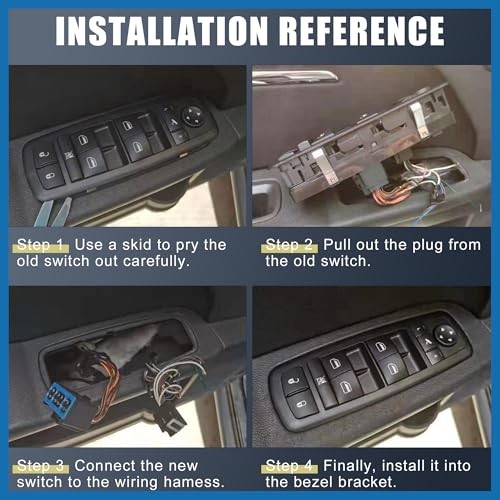 INSTALLATION REFERENCE

Step 1 Use a skid to pry the old switch out carefully.

Step 2 Pull out the plug from the old switch.

Step 3 Connect the new switch to the wiring hamess.

Step 4 Finally, install it into the bezel bracket.