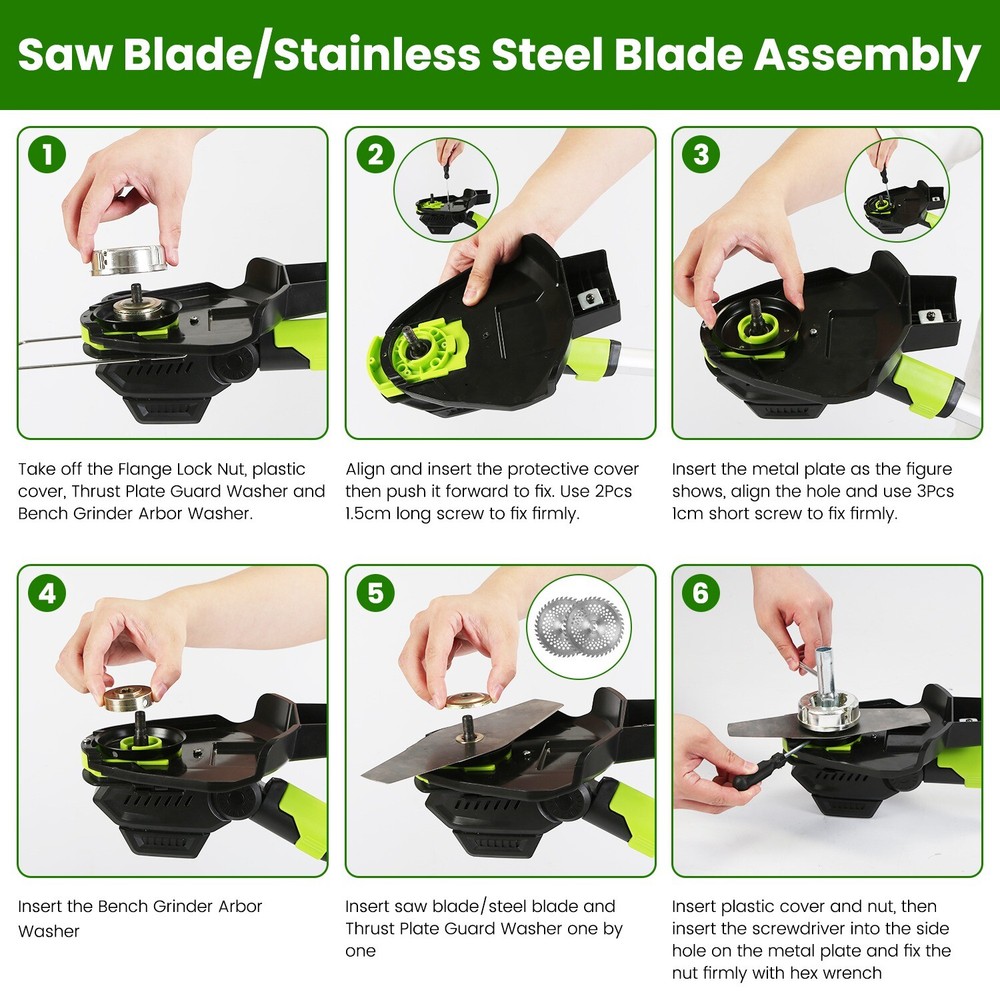 Saw Blade/Stainless Steel Blade Assembly

1

Take off the Flange Lock Nut, plastic cover, Thrust Plate Guard Washer and Bench Grinder Arbor Washer.

2

Align and insert the protective cover then push it forward to fix. Use 2Pcs 1.5cm long screw to fix firmly.

3

Insert the metal plate as the figure shows, align the hole and use 3Pcs 1cm short screw to fix firmly.

4

Insert the Bench Grinder Arbor Washer

5

Insert saw blade/steel blade and Thrust Plate Guard Washer one by one

6

Insert plastic cover and nut, then insert the screwdriver into the side hole on the metal plate and fix the nut firmly with hex wrench