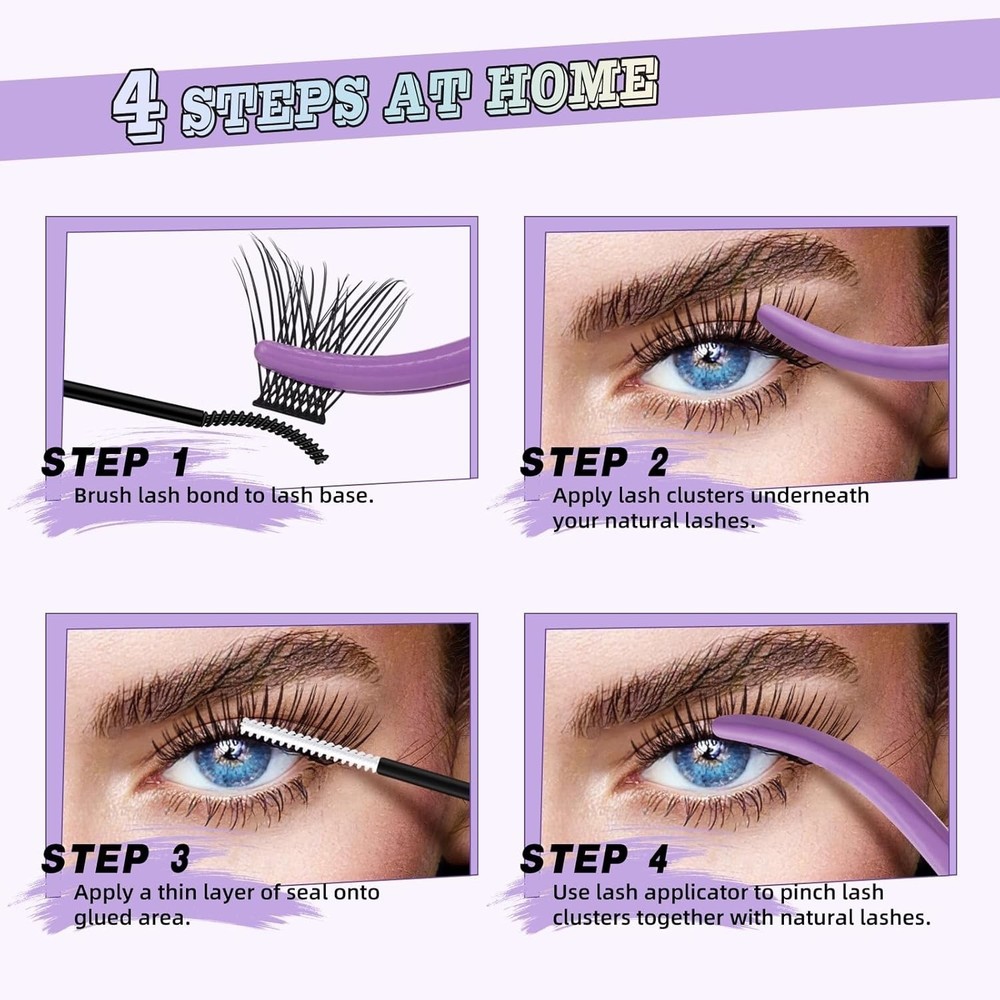 4 STEPS AT HOME

STEP 1
Brush lash bond to lash base.

STEP 2
Apply lash clusters underneath your natural lashes.

STEP 3
Apply a thin layer of seal onto glued area.

STEP 4
Use lash applicator to pinch lash clusters together with natural lashes.