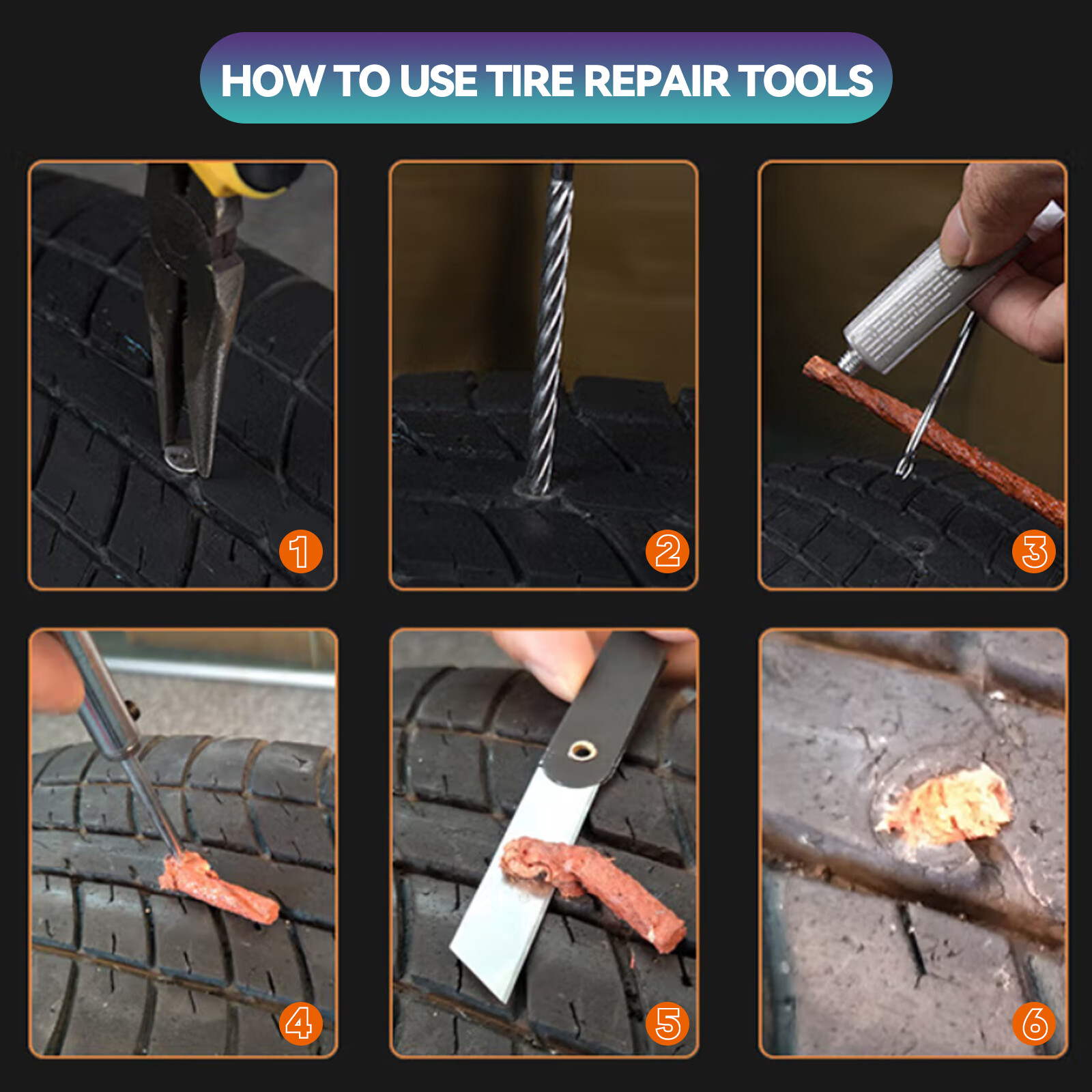 HOW TO USE TIRE REPAIR TOOLS

1

2

3

4

5

6