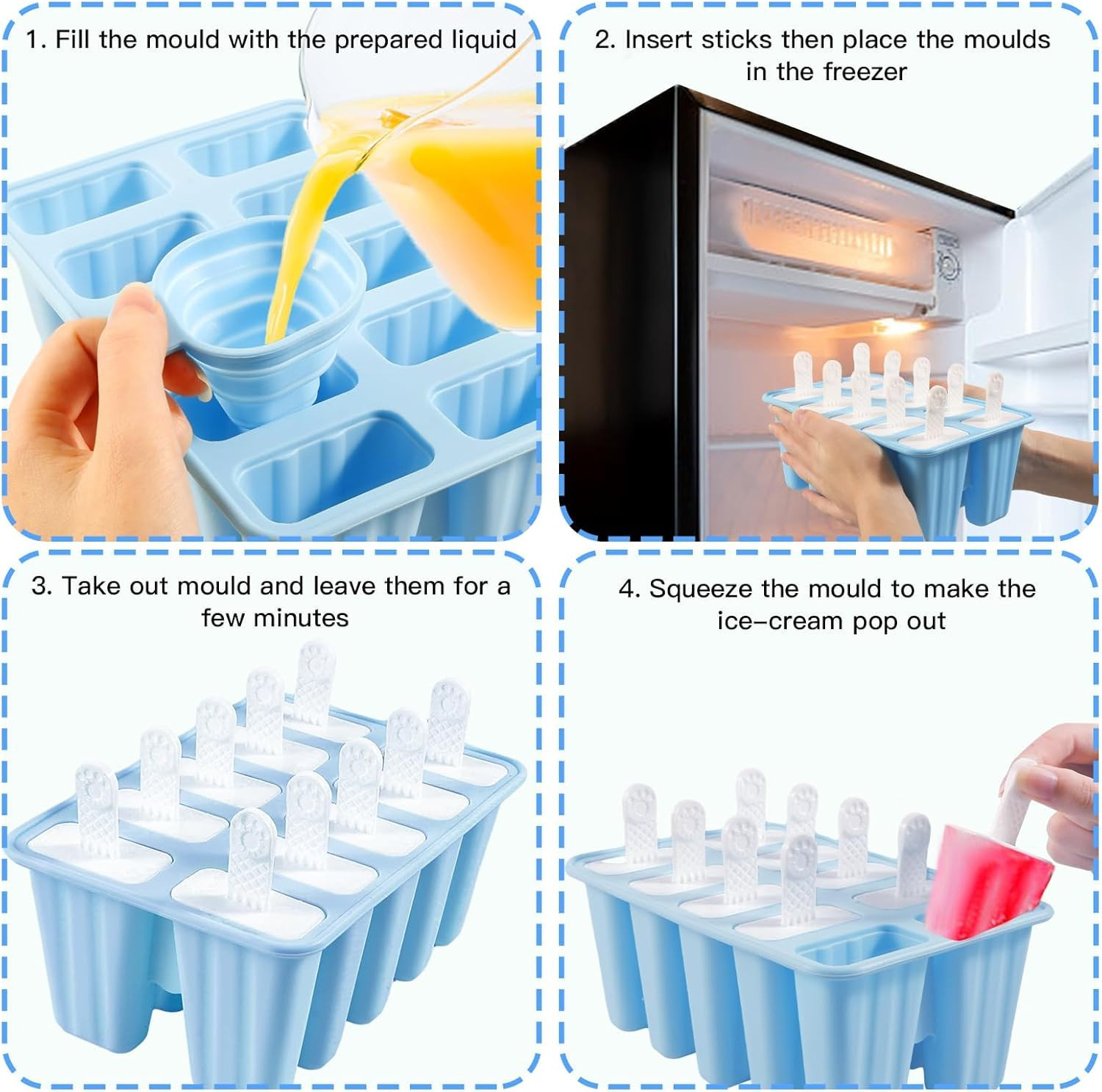 1. Fill the mould with the prepared liquid

2. Insert sticks then place the moulds in the freezer

3. Take out mould and leave them for a few minutes

4. Squeeze the mould to make the ice-cream pop out