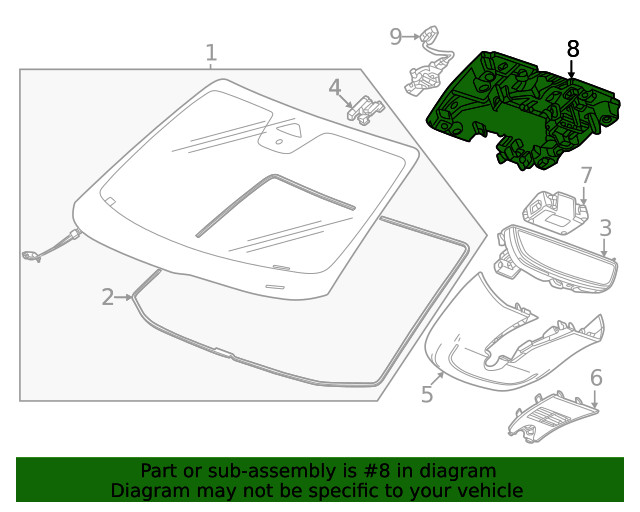 1
9
8
4
7
3
2
5
6

Part or sub-assembly is #8 in diagram
Diagram may not be specific to your vehicle