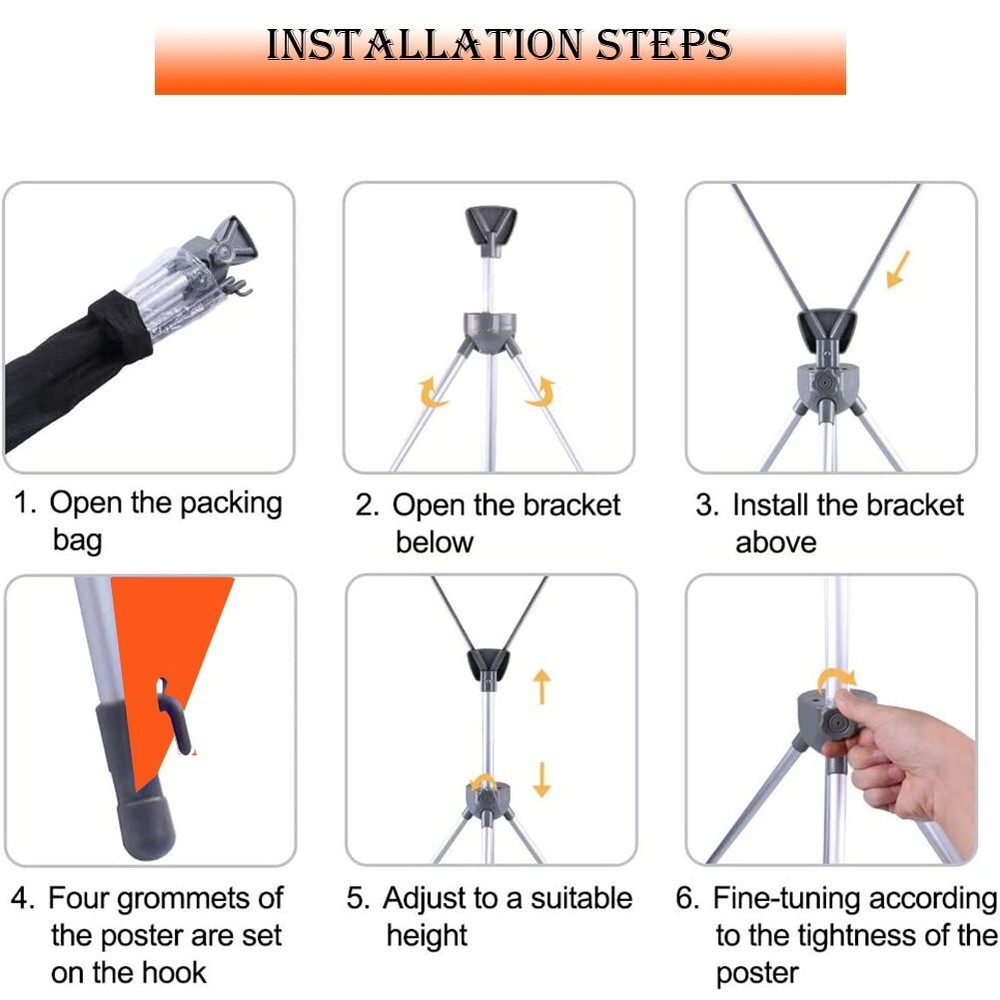 INSTALLATION STEPS

1. Open the packing bag

2. Open the bracket below

3. Install the bracket above

4. Four grommets of the poster are set on the hook

5. Adjust to a suitable height

6. Fine-tuning according to the tightness of the poster