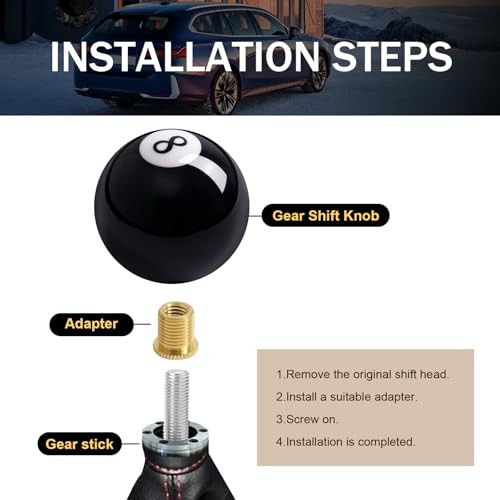 INSTALLATION STEPS

8

Gear Shift Knob

Adapter

Gear stick

1.Remove the original shift head.
2.Install a suitable adapter.
3.Screw on.
4.Installation is completed.