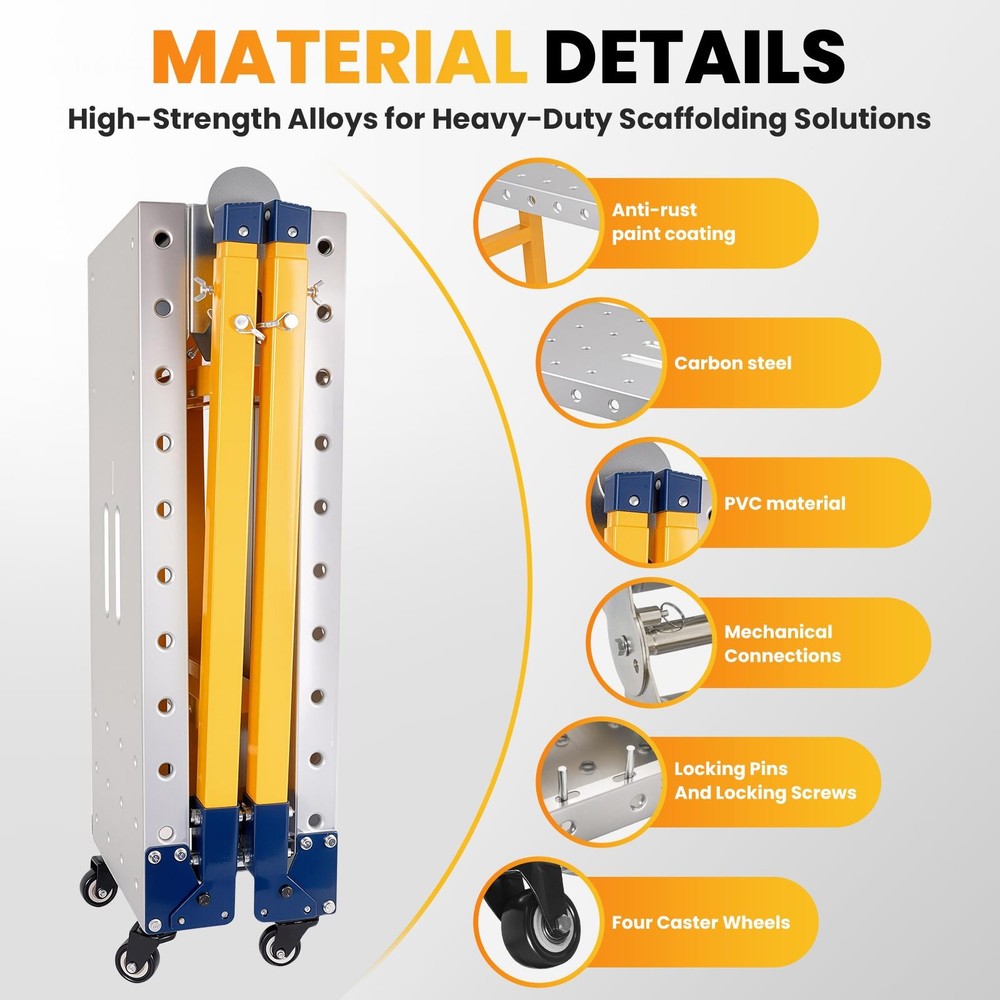 MATERIAL DETAILS

High-Strength Alloys for Heavy-Duty Scaffolding Solutions

Anti-rust paint coating

Carbon steel

PVC material

Mechanical Connections

Locking Pins And Locking Screws

Four Caster Wheels