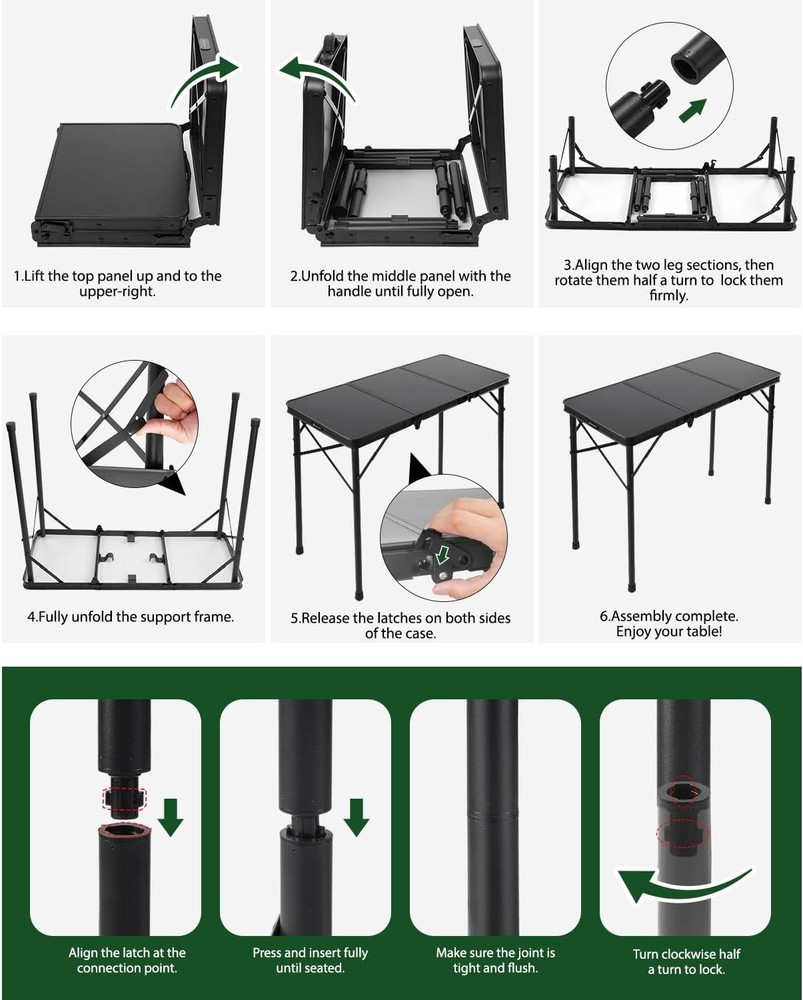 1.Lift the top panel up and to the upper-right.

2.Unfold the middle panel with the handle until fully open.

3.Align the two leg sections, then rotate them half a turn to lock them firmly.

4.Fully unfold the support frame.

5.Release the latches on both sides of the case.

6.Assembly complete. Enjoy your table!

Align the latch at the connection point.

Press and insert fully until seated.

Make sure the joint is tight and flush.

Turn clockwise half a turn to lock.