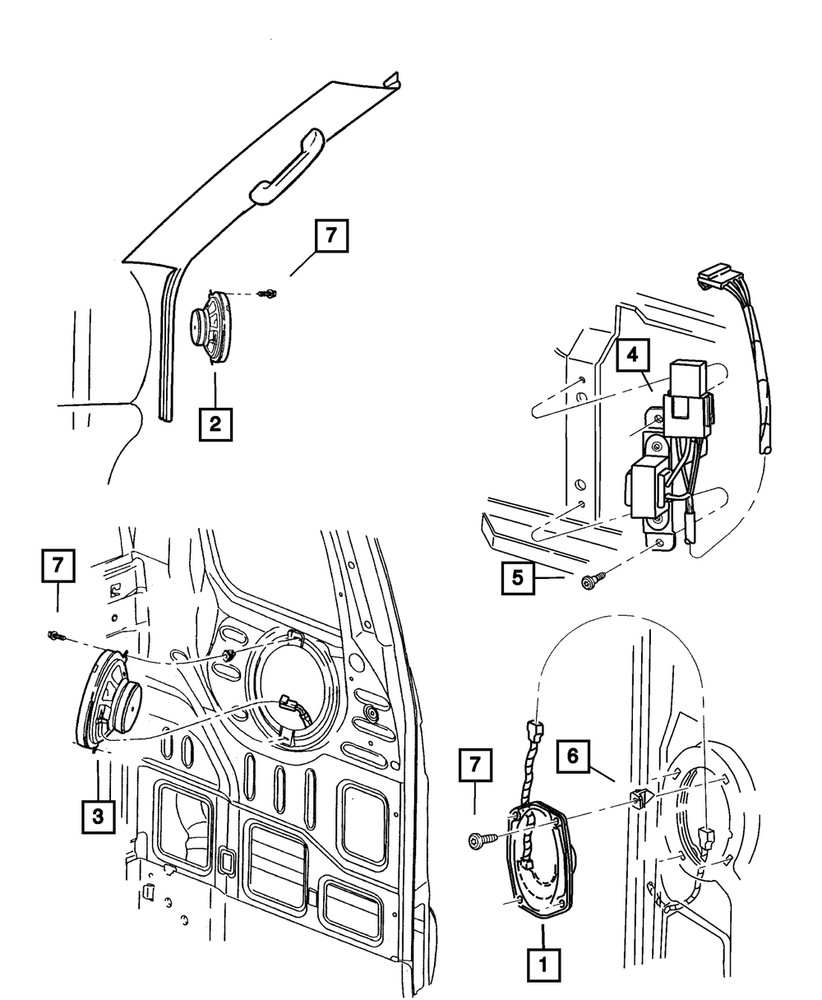 7
2
4
5
7
3
7
6
1