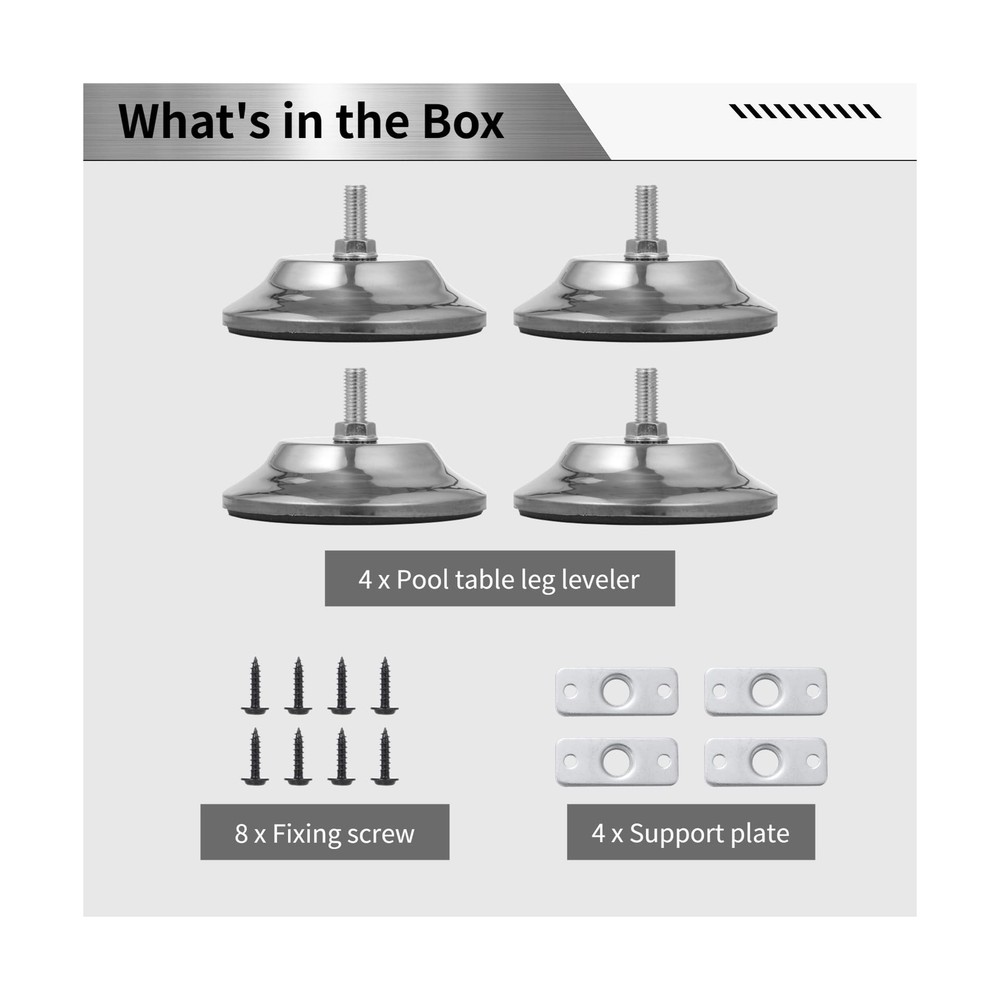 What's in the Box

4 x Pool table leg leveler

8 x Fixing screw

4 x Support plate