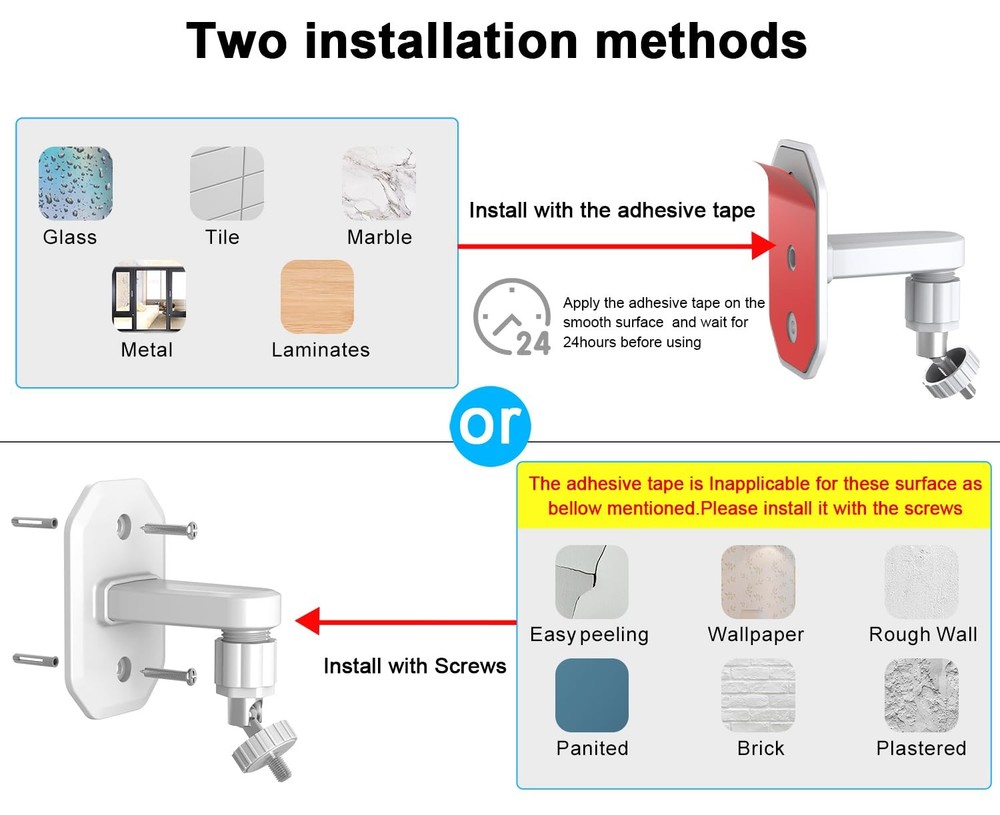 Two installation methods

Glass
Tile
Marble
Metal
Laminates

Install with the adhesive tape

24

Apply the adhesive tape on the smooth surface and wait for 24hours before using

or

The adhesive tape is Inapplicable for these surface as bellow mentioned.Please install it with the screws

Easy peeling
Wallpaper
Rough Wall
Panited
Brick
Plastered

Install with Screws