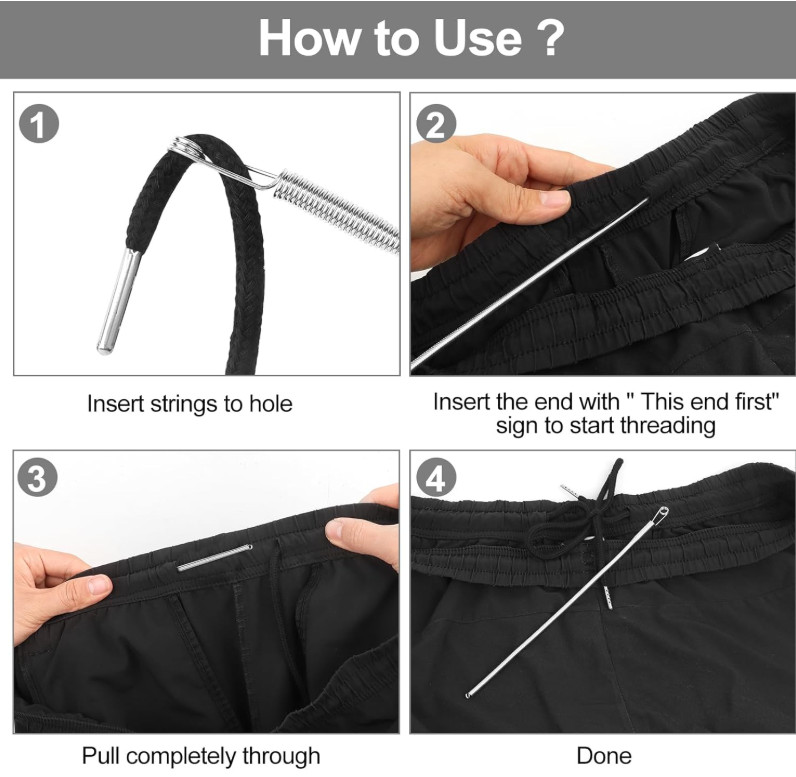 How to Use ?

1

Insert strings to hole

2

Insert the end with " This end first" sign to start threading

3

Pull completely through

4

Done