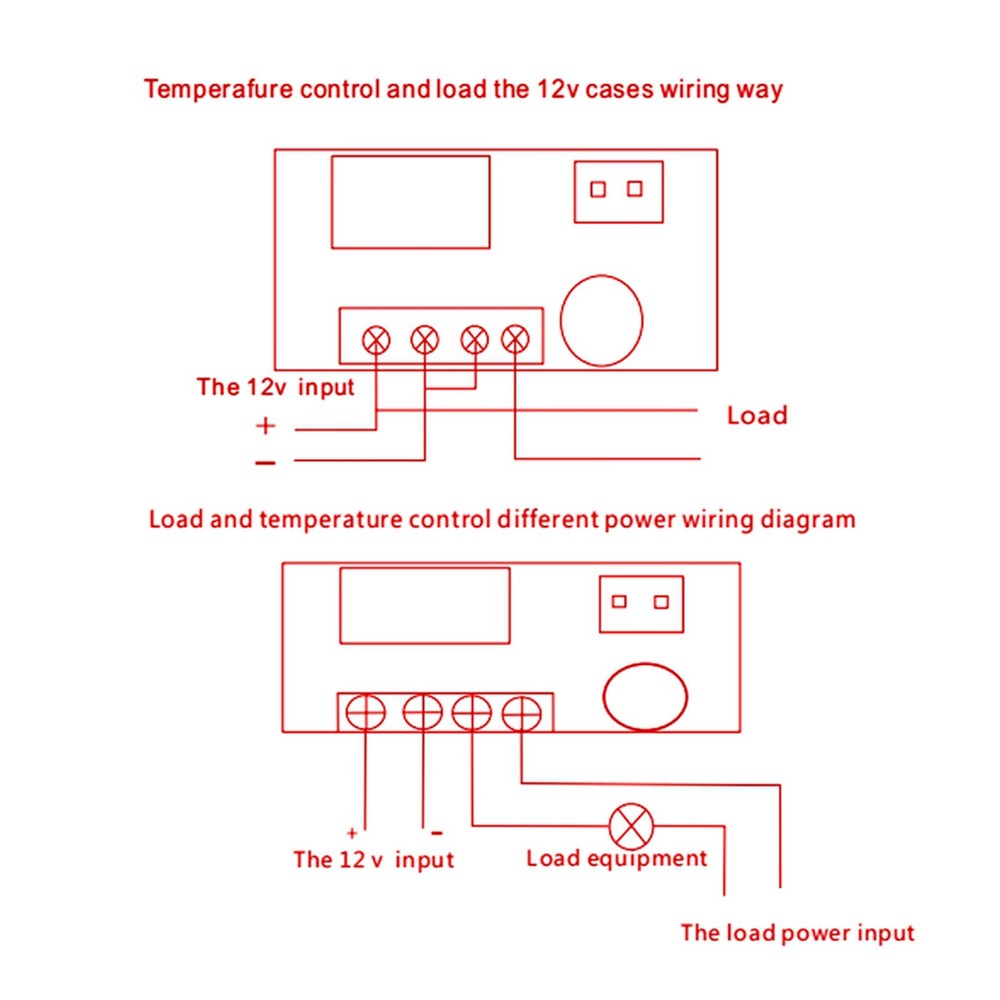 Temperafure control and load the 12v cases wiring way

The 12v input

+

−

Load

Load and temperature control different power wiring diagram

+

-

The 12 v input

Load equipment

The load power input