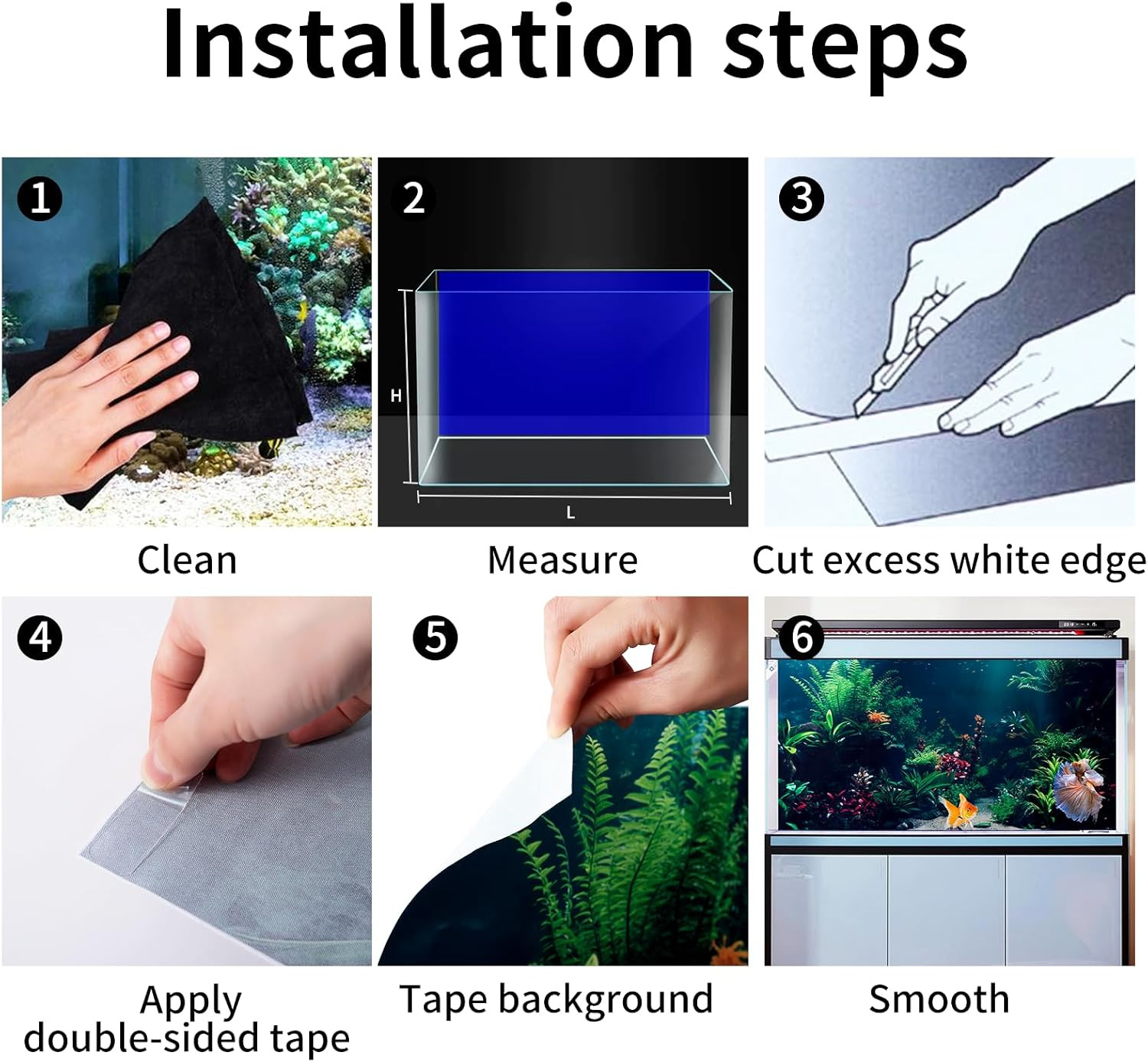 Installation steps

1

Clean

2

H

L

Measure

3

Cut excess white edge

4

Apply double-sided tape

5

Tape background

6

Smooth